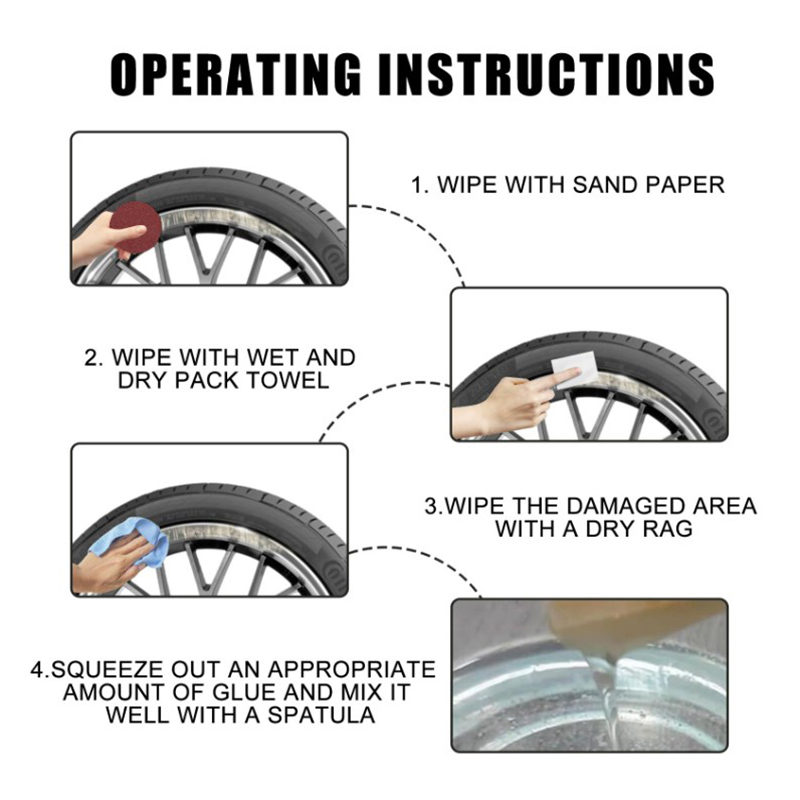 OPERATING INSTRUCTIONS

1. WIPE WITH SAND PAPER

2. WIPE WITH WET AND DRY PACK TOWEL

3.WIPE THE DAMAGED AREA WITH A DRY RAG

4.SQUEEZE OUT AN APPROPRIATE AMOUNT OF GLUE AND MIX IT WELL WITH A SPATULA