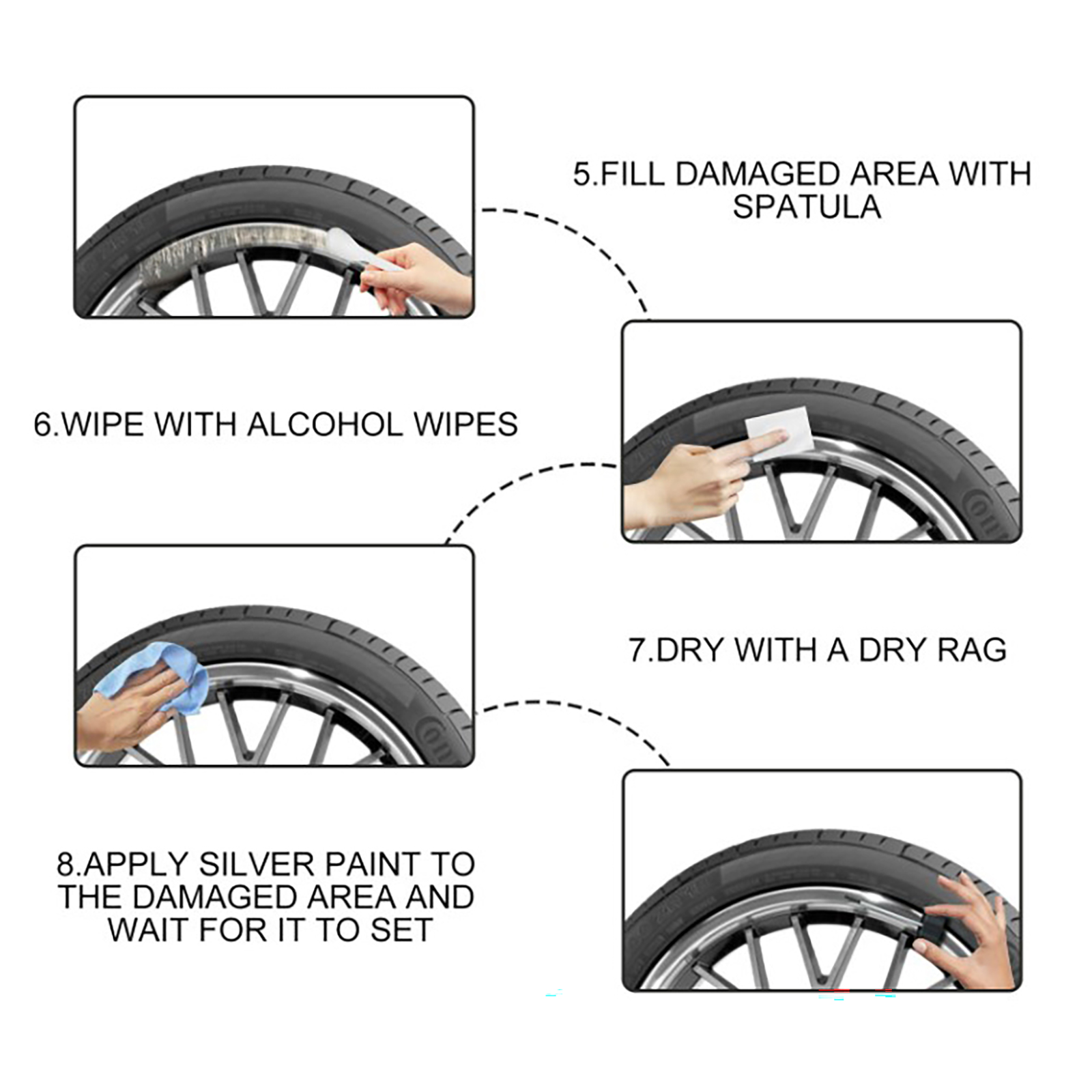 5.FILL DAMAGED AREA WITH SPATULA

6.WIPE WITH ALCOHOL WIPES

7.DRY WITH A DRY RAG

8.APPLY SILVER PAINT TO THE DAMAGED AREA AND WAIT FOR IT TO SET