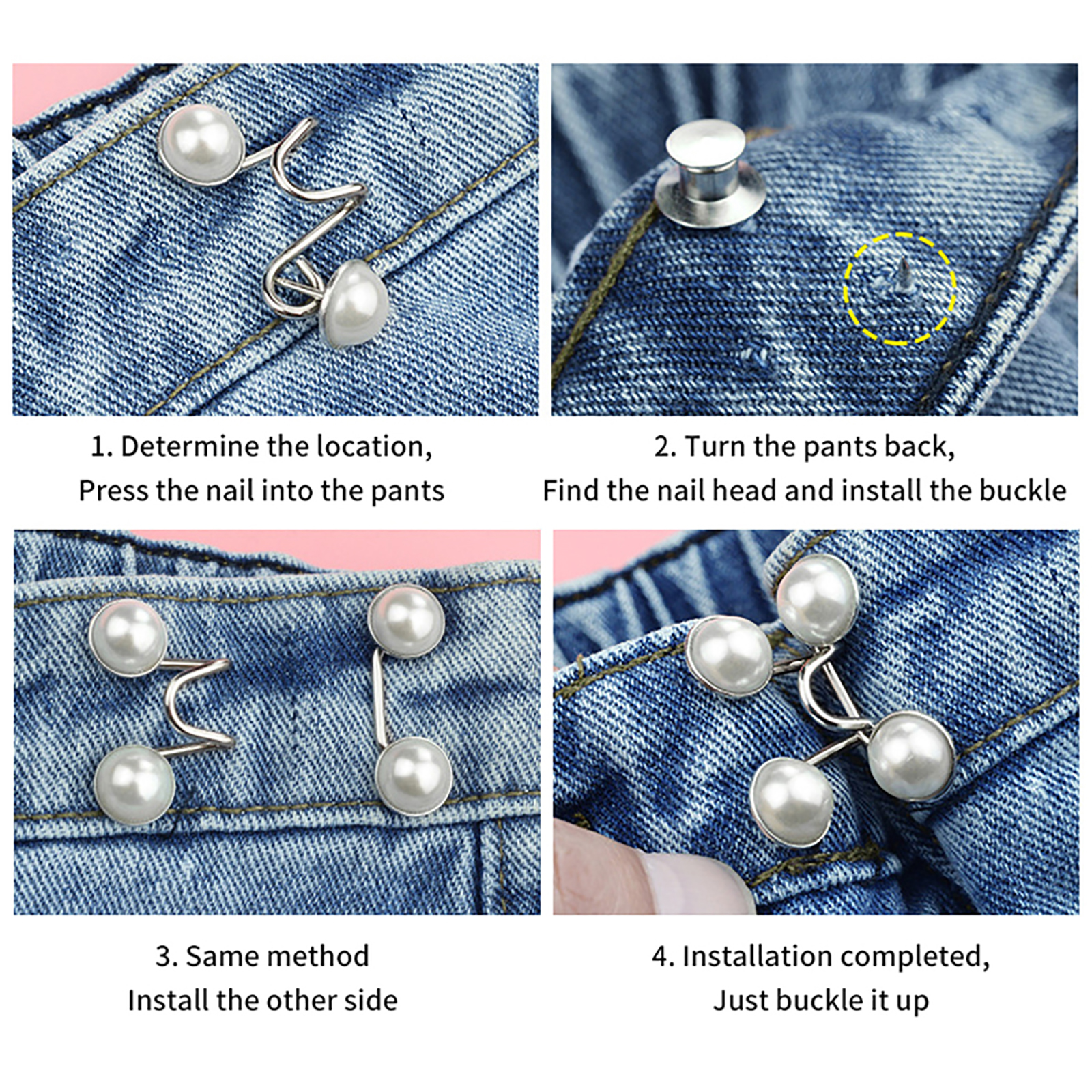 1. Determine the location,
Press the nail into the pants

2. Turn the pants back,
Find the nail head and install the buckle

3. Same method
Install the other side

4. Installation completed,
Just buckle it up