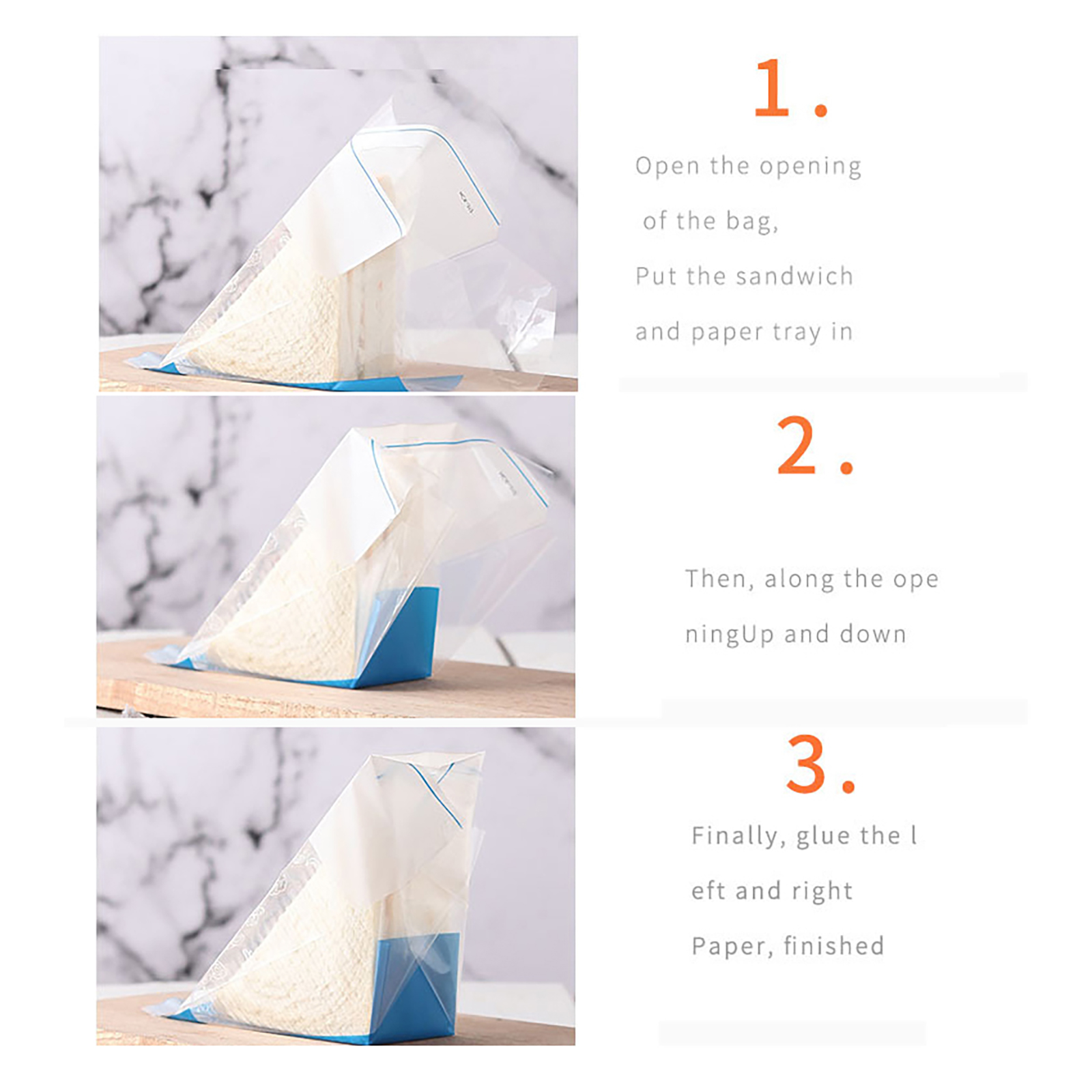 1.

Open the opening of the bag, Put the sandwich and paper tray in

2.

Then, along the ope ningUp and down

3.

Finally, glue the l eft and right Paper, finished