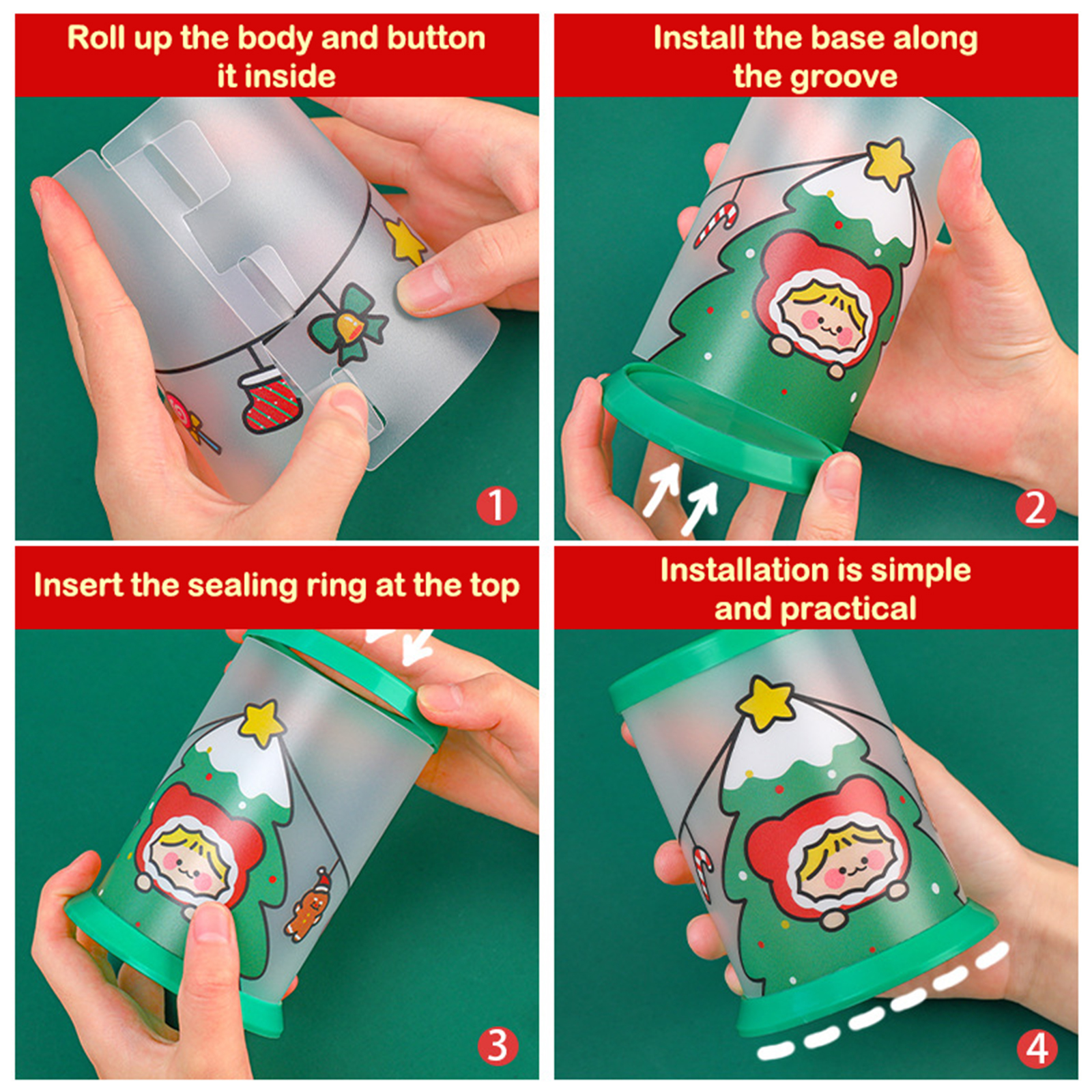 Roll up the body and button it inside

1

Install the base along the groove

2

Insert the sealing ring at the top

3

Installation is simple and practical

4