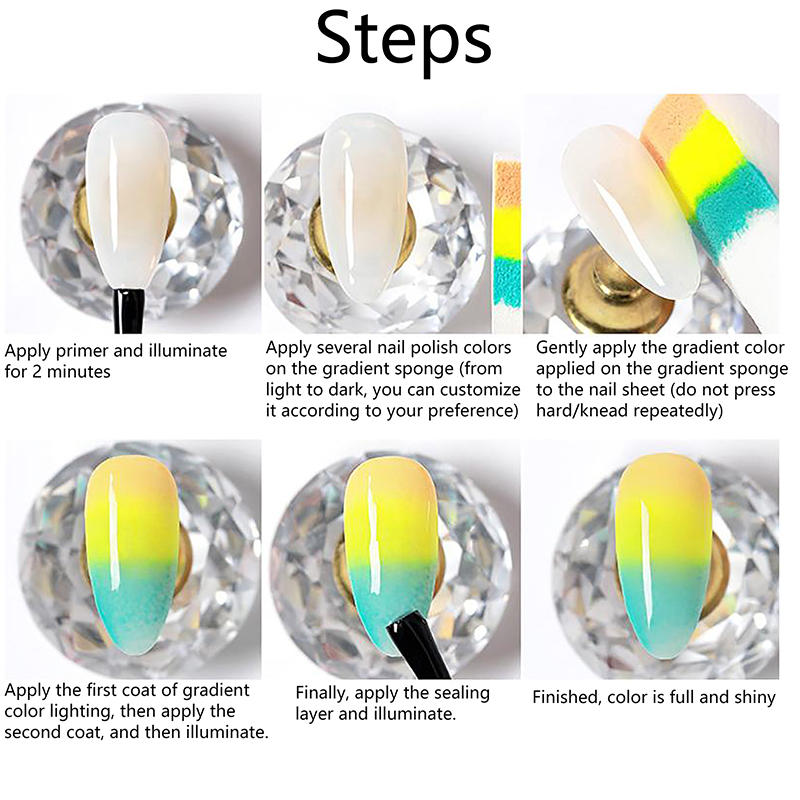 Steps

Apply primer and illuminate for 2 minutes

Apply several nail polish colors on the gradient sponge (from light to dark, you can customize it according to your preference)

Gently apply the gradient color applied on the gradient sponge to the nail sheet (do not press hard/knead repeatedly)

Apply the first coat of gradient color lighting, then apply the second coat, and then illuminate.

Finally, apply the sealing layer and illuminate.

Finished, color is full and shiny