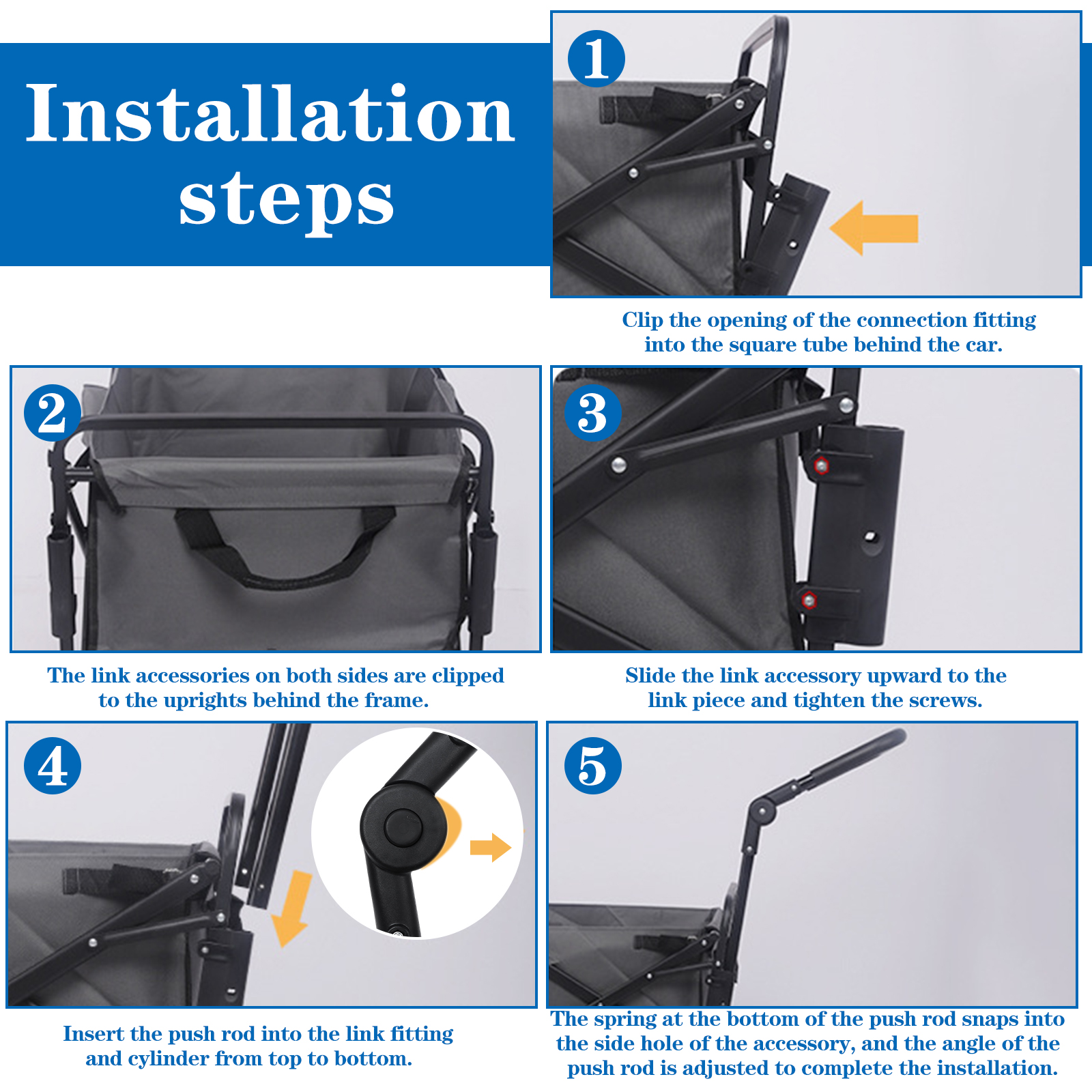 Installation steps

1

Clip the opening of the connection fitting into the square tube behind the car.

2

The link accessories on both sides are clipped to the uprights behind the frame.

3

Slide the link accessory upward to the link piece and tighten the screws.

4

Insert the push rod into the link fitting and cylinder from top to bottom.

5

The spring at the bottom of the push rod snaps into the side hole of the accessory, and the angle of the push rod is adjusted to complete the installation.