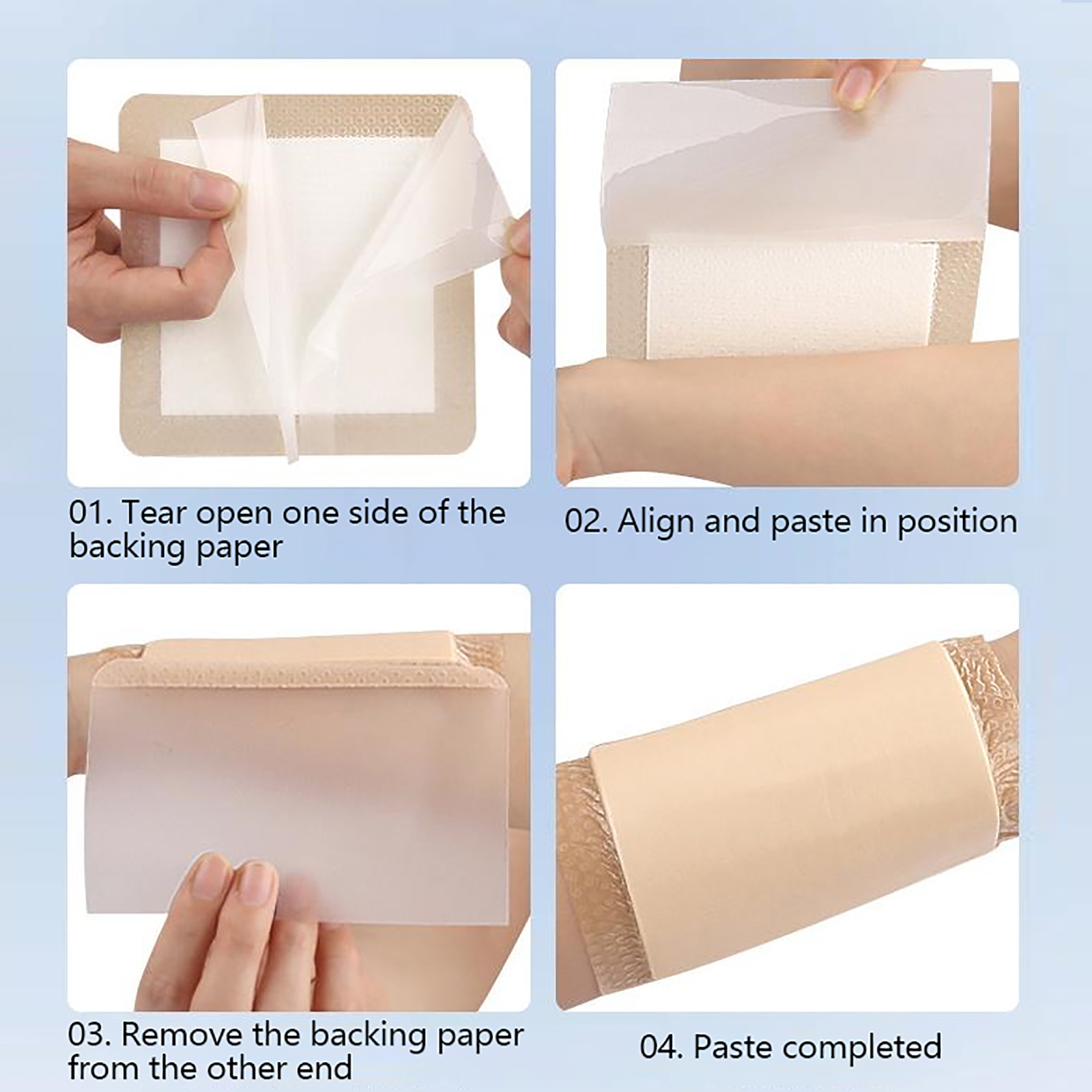 01. Tear open one side of the backing paper

02. Align and paste in position

03. Remove the backing paper from the other end

04. Paste completed