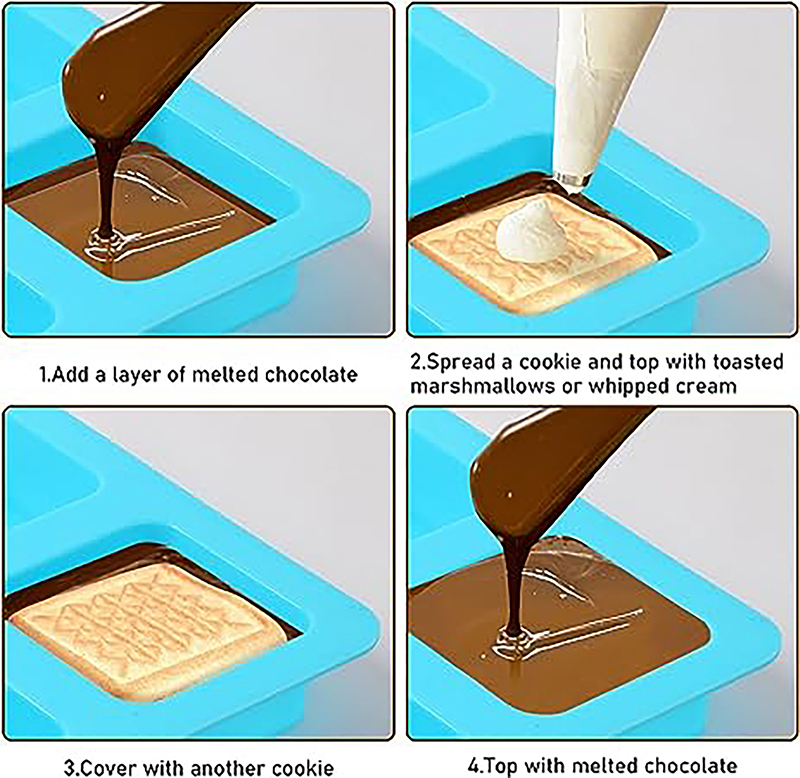 1.Add a layer of melted chocolate

2.Spread a cookie and top with toasted marshmallows or whipped cream

3.Cover with another cookie

4.Top with melted chocolate