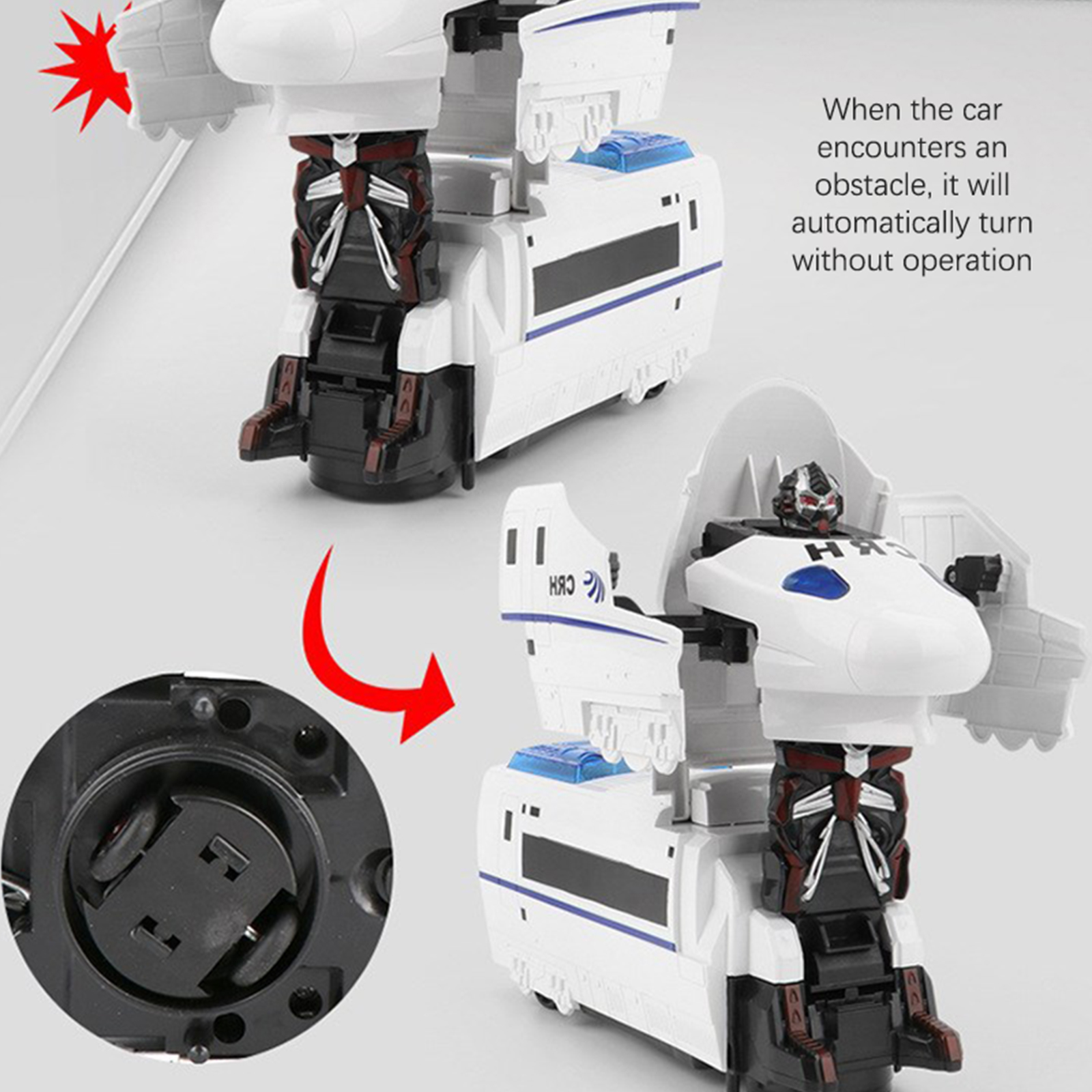 When the car encounters an obstacle, it will automatically turn without operation

CRH

CRH