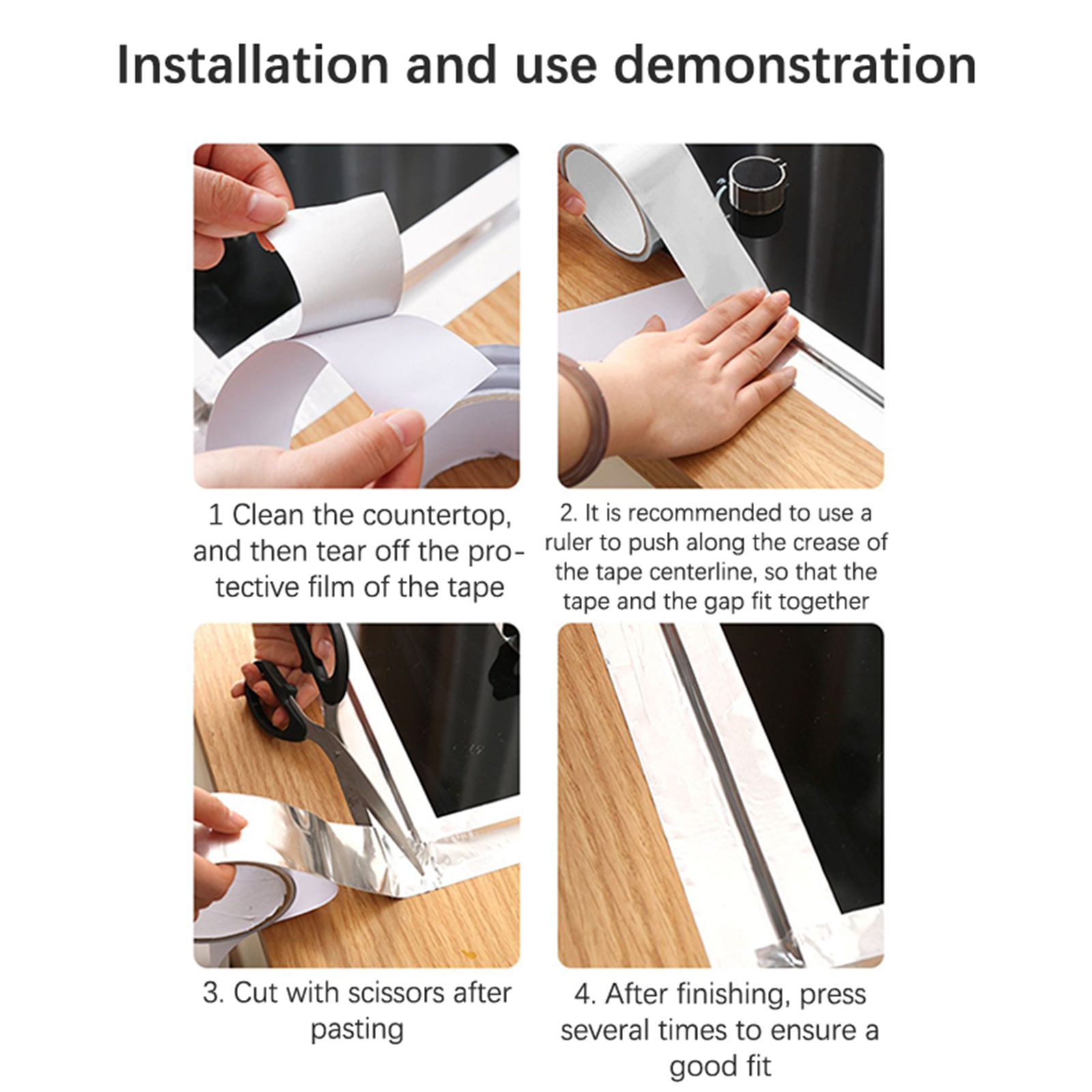 Installation and use demonstration

1 Clean the countertop, and then tear off the protective film of the tape

2. It is recommended to use a ruler to push along the crease of the tape centerline, so that the tape and the gap fit together

3. Cut with scissors after pasting

4. After finishing, press several times to ensure a good fit