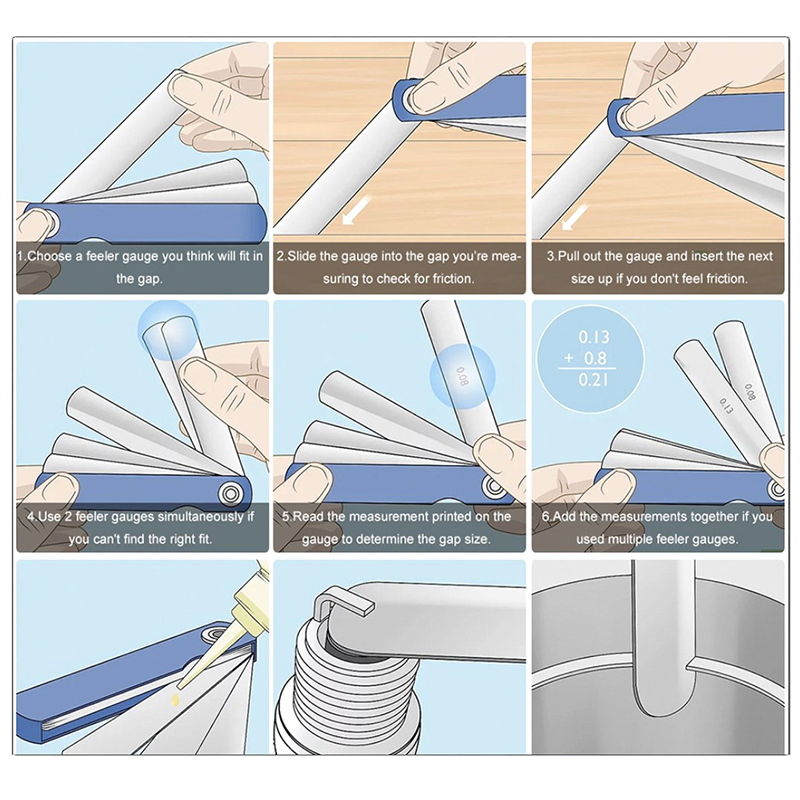 1.Choose a feeler gauge you think will fit in the gap.

2.Slide the gauge into the gap you're measuring to check for friction.

3.Pull out the gauge and insert the next size up if you don't feel friction.

4.Use 2 feeler gauges simultaneously if you can't find the right fit.

0.08

5.Read the measurement printed on the gauge to determine the gap size.

0.13
+ 0.8
0.21

0.13
0.08

6.Add the measurements together if you used multiple feeler gauges.