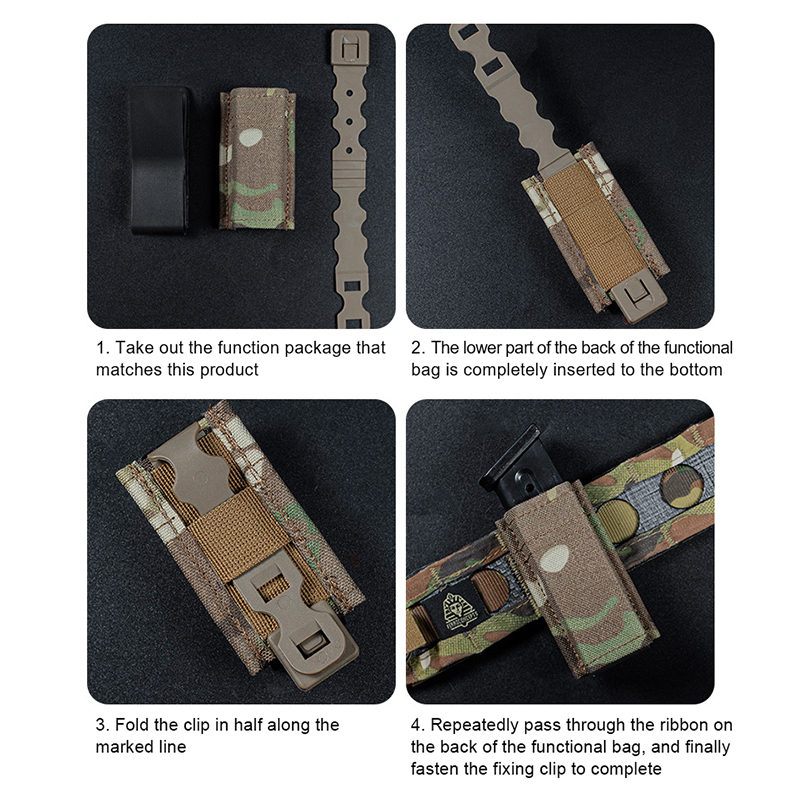 1. Take out the function package that matches this product

2. The lower part of the back of the functional bag is completely inserted to the bottom

3. Fold the clip in half along the marked line

4. Repeatedly pass through the ribbon on the back of the functional bag, and finally fasten the fixing clip to complete