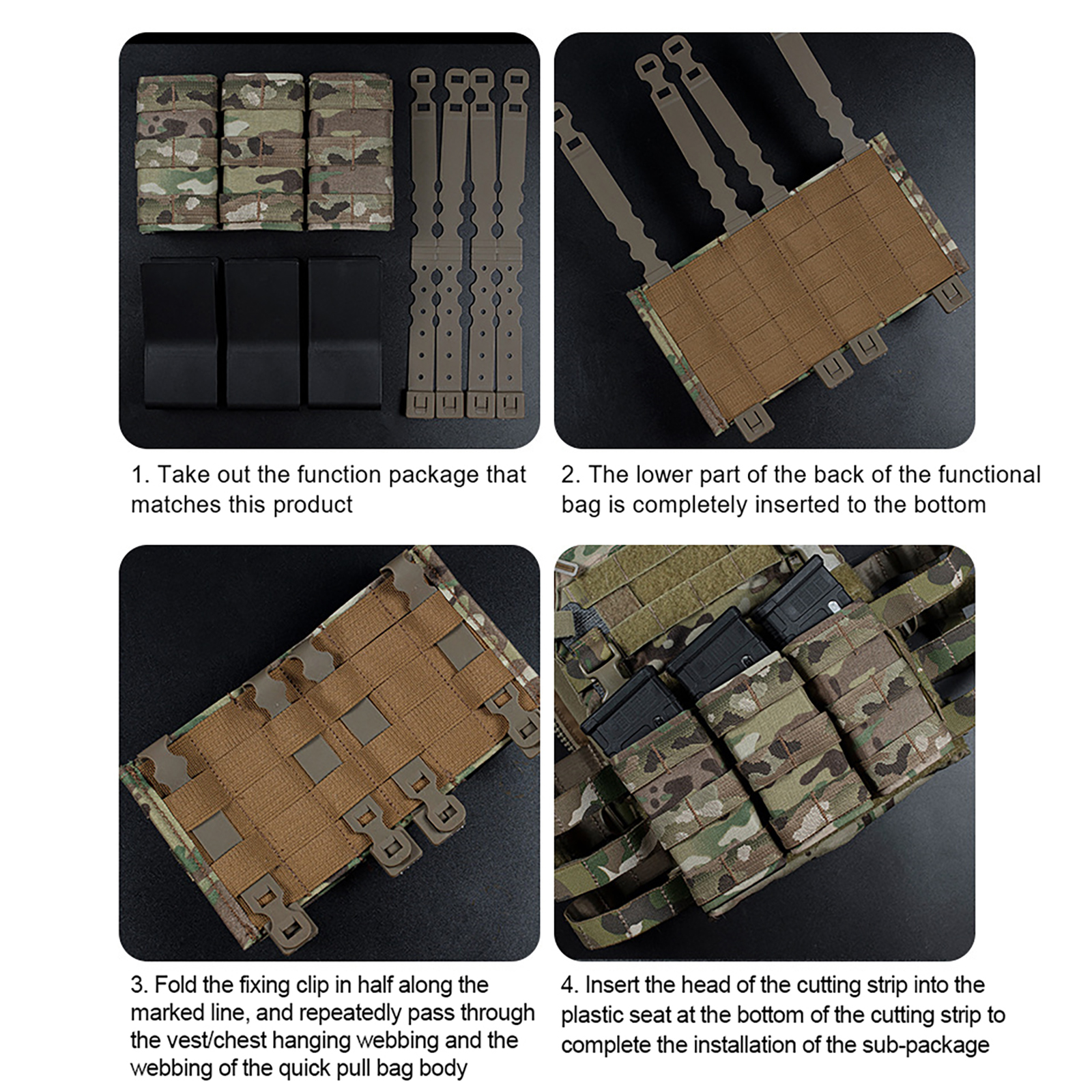 1. Take out the function package that matches this product

2. The lower part of the back of the functional bag is completely inserted to the bottom

3. Fold the fixing clip in half along the marked line, and repeatedly pass through the vest/chest hanging webbing and the webbing of the quick pull bag body

4. Insert the head of the cutting strip into the plastic seat at the bottom of the cutting strip to complete the installation of the sub-package