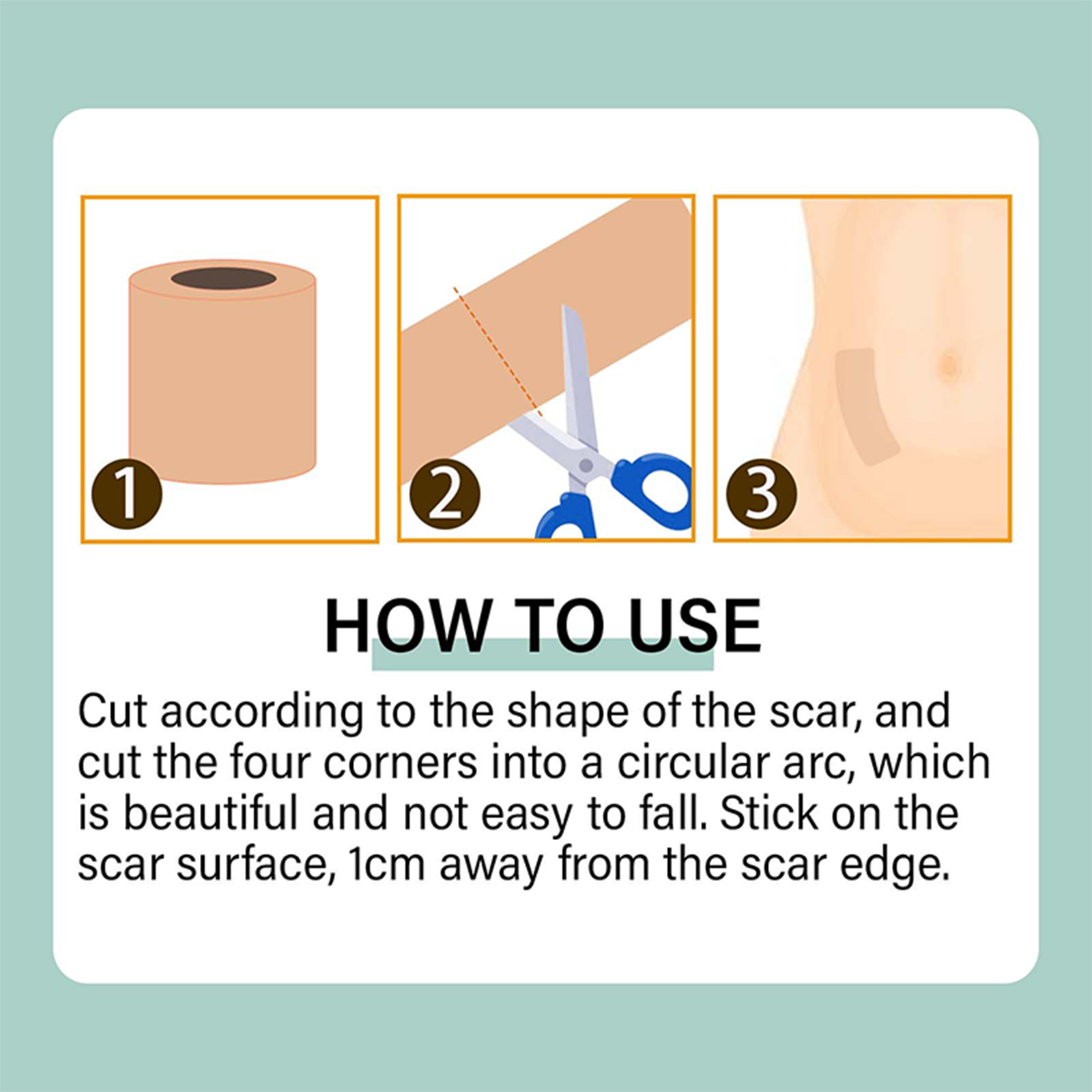 1

2

3

HOW TO USE

Cut according to the shape of the scar, and cut the four corners into a circular arc, which is beautiful and not easy to fall. Stick on the scar surface, 1cm away from the scar edge.