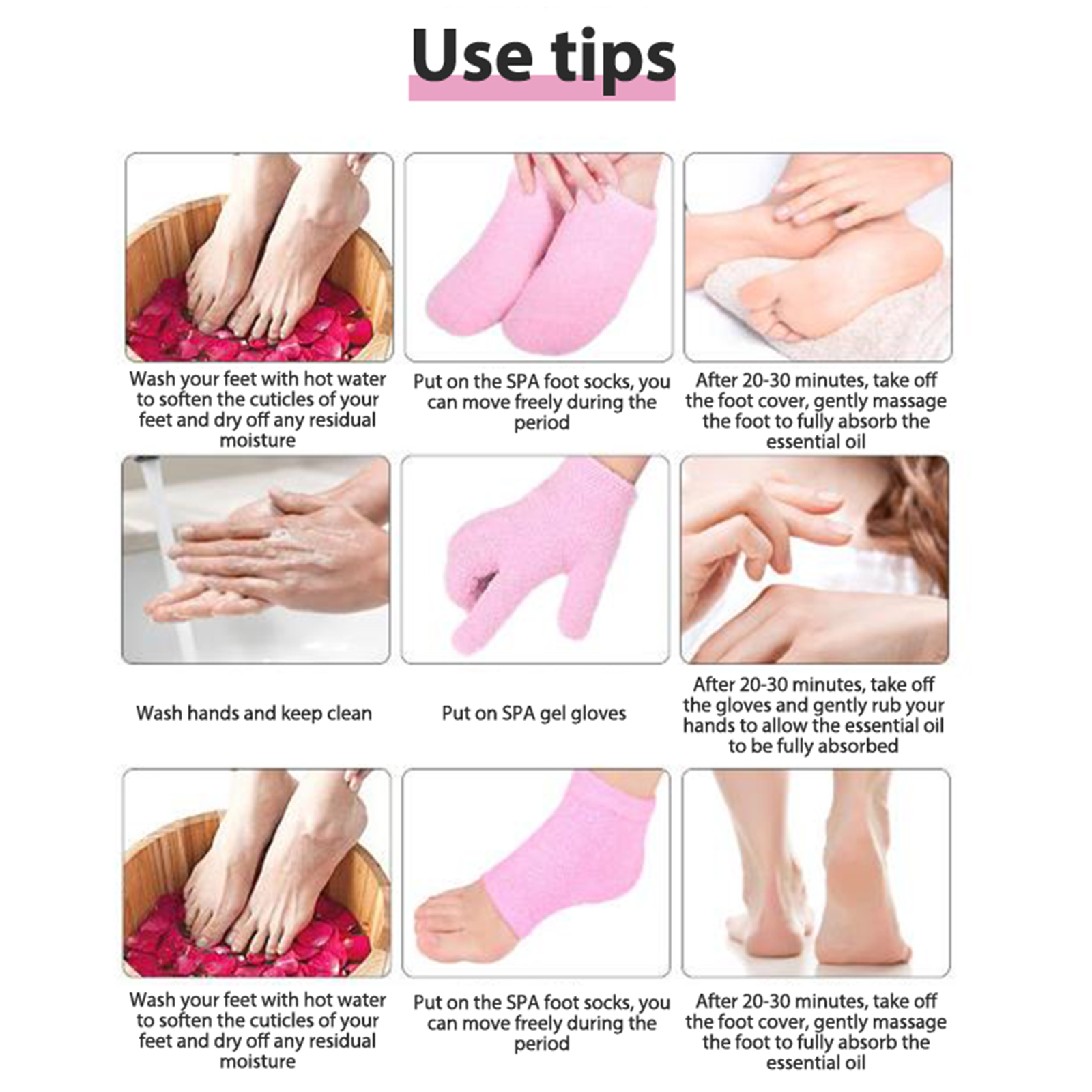 Use tips

Wash your feet with hot water to soften the cuticles of your feet and dry off any residual moisture

Put on the SPA foot socks, you can move freely during the period

After 20-30 minutes, take off the foot cover, gently massage the foot to fully absorb the essential oil

Wash hands and keep clean

Put on SPA gel gloves

After 20-30 minutes, take off the gloves and gently rub your hands to allow the essential oil to be fully absorbed

Wash your feet with hot water to soften the cuticles of your feet and dry off any residual moisture

Put on the SPA foot socks, you can move freely during the period

After 20-30 minutes, take off the foot cover, gently massage the foot to fully absorb the essential oil