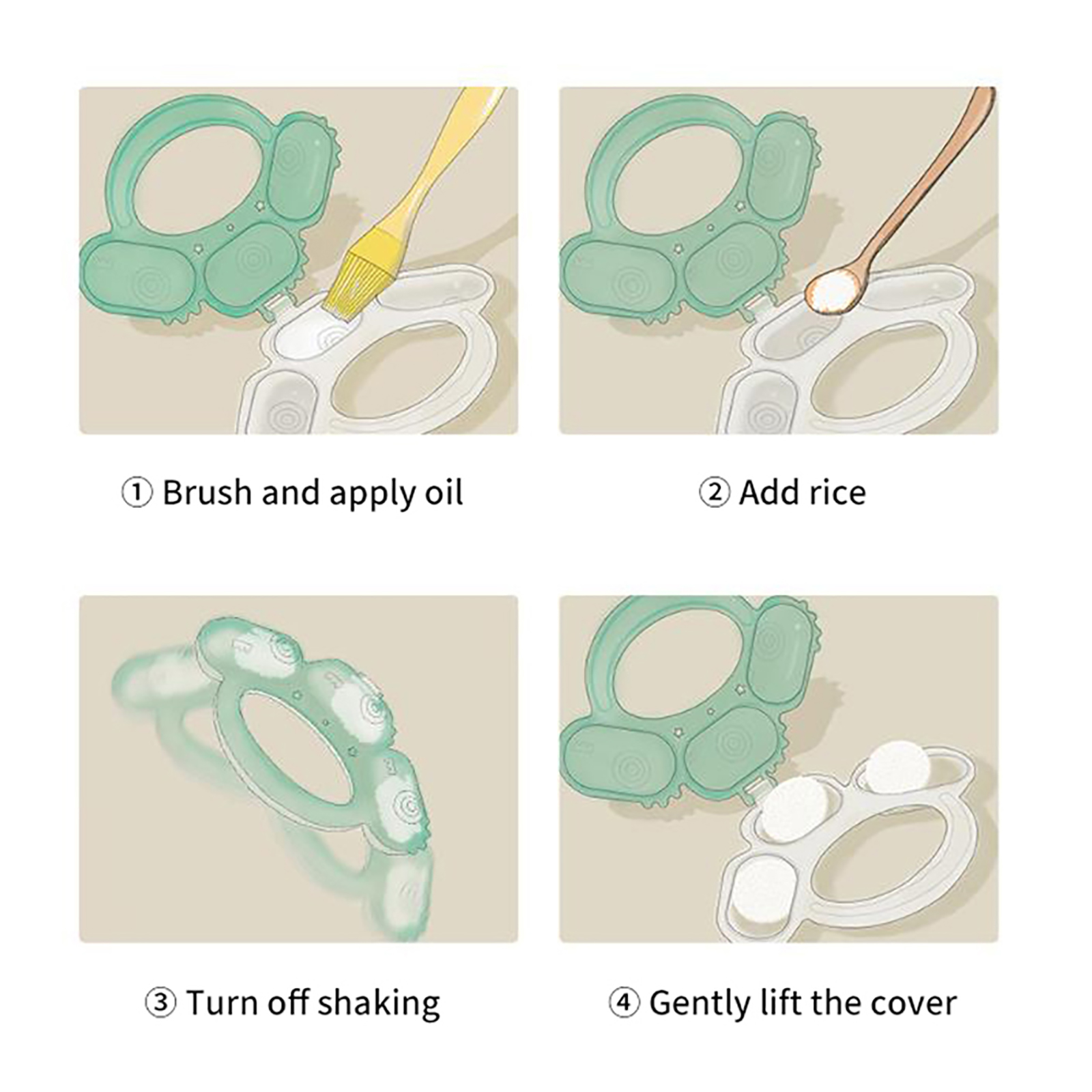 ① Brush and apply oil

② Add rice

③ Turn off shaking

④ Gently lift the cover