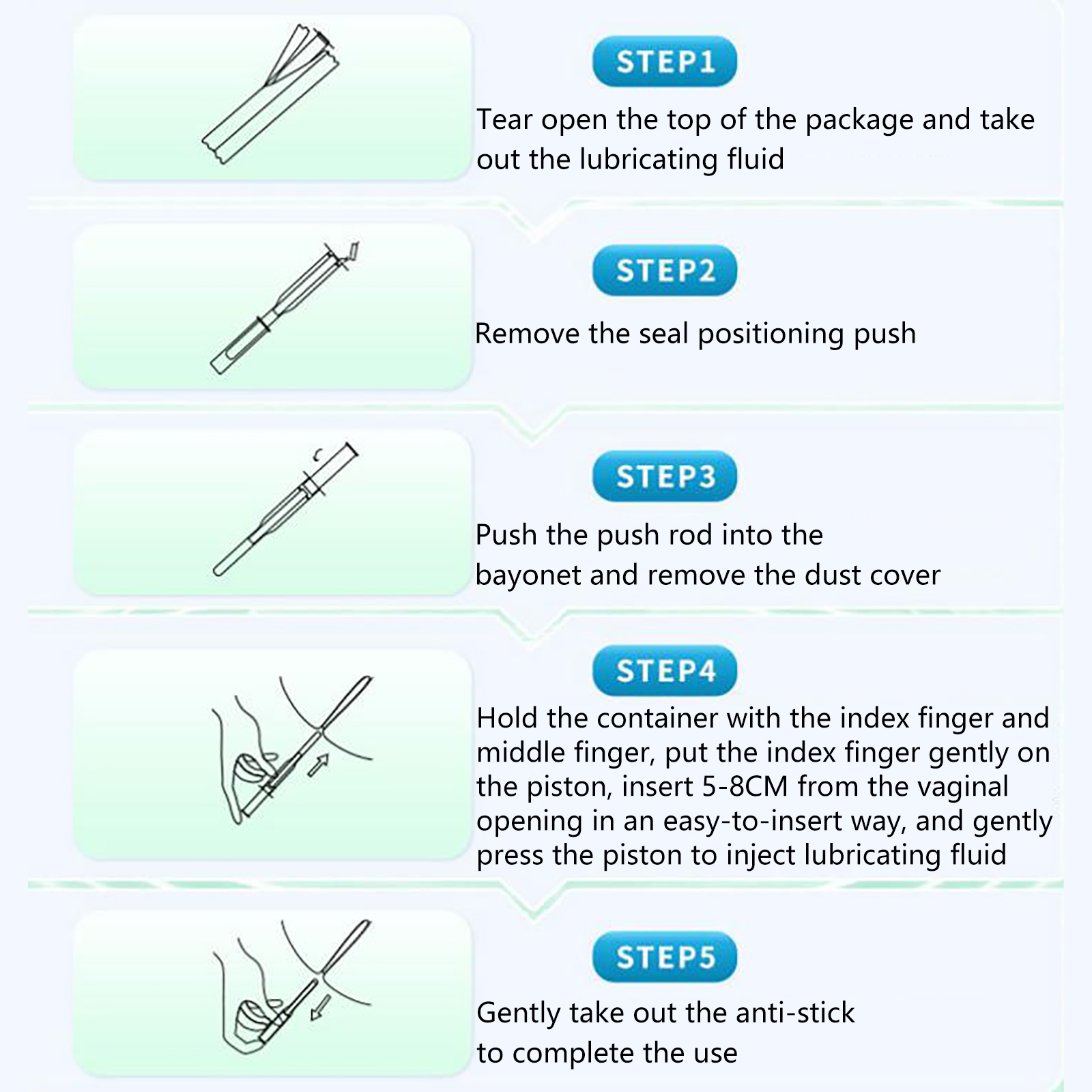 STEP1

Tear open the top of the package and take out the lubricating fluid

STEP2

Remove the seal positioning push

STEP3

Push the push rod into the bayonet and remove the dust cover

STEP4

Hold the container with the index finger and middle finger, put the index finger gently on the piston, insert 5-8CM from the vaginal opening in an easy-to-insert way, and gently press the piston to inject lubricating fluid

STEP5

Gently take out the anti-stick to complete the use