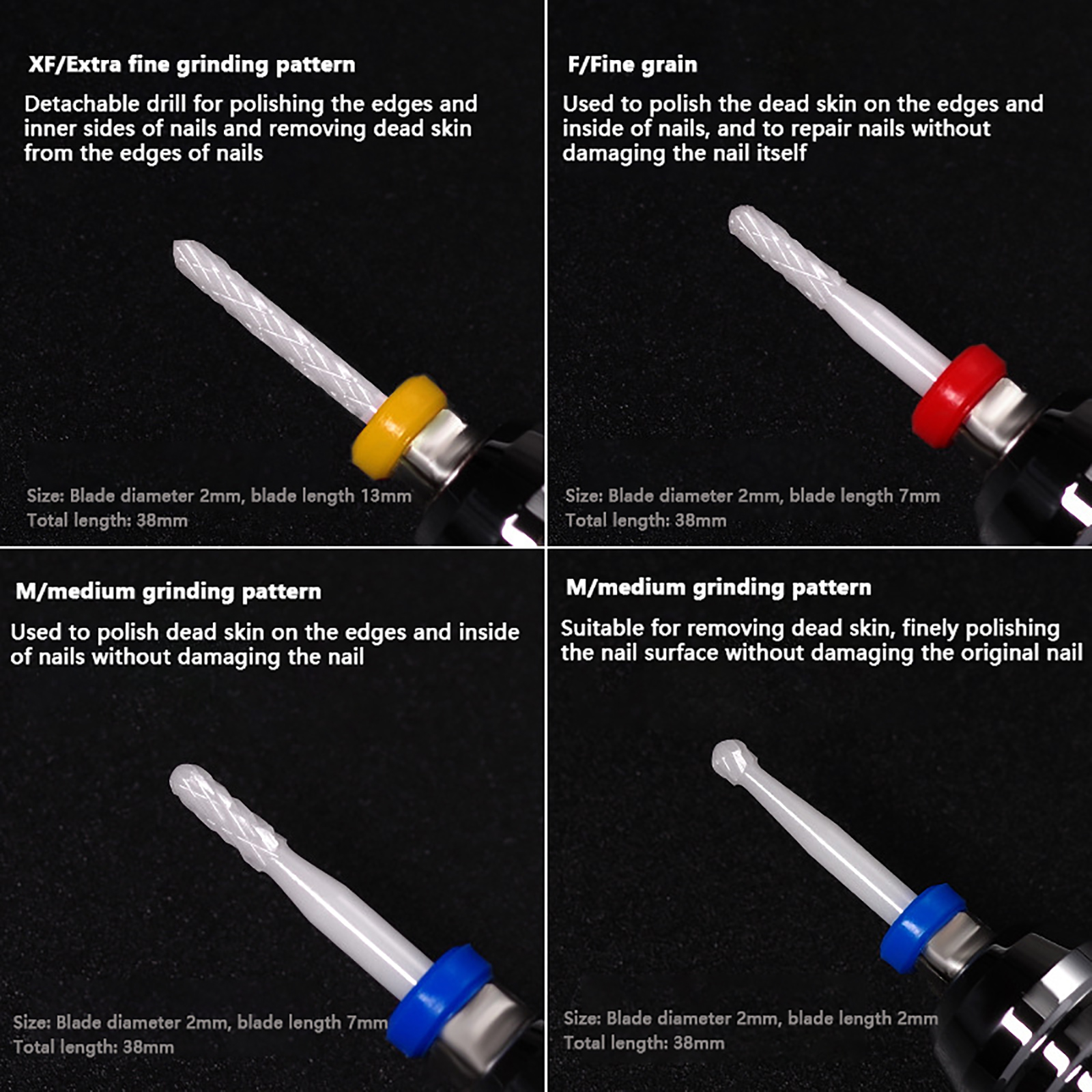 XF/Extra fine grinding pattern

Detachable drill for polishing the edges and inner sides of nails and removing dead skin from the edges of nails

Size: Blade diameter 2mm, blade length 13mm
Total length: 38mm

F/Fine grain

Used to polish the dead skin on the edges and inside of nails, and to repair nails without damaging the nail itself

Size: Blade diameter 2mm, blade length 7mm
Total length: 38mm

M/medium grinding pattern

Used to polish dead skin on the edges and inside of nails without damaging the nail

Size: Blade diameter 2mm, blade length 7mm
Total length: 38mm

M/medium grinding pattern

Suitable for removing dead skin, finely polishing the nail surface without damaging the original nail

Size: Blade diameter 2mm, blade length 2mm
Total length: 38mm