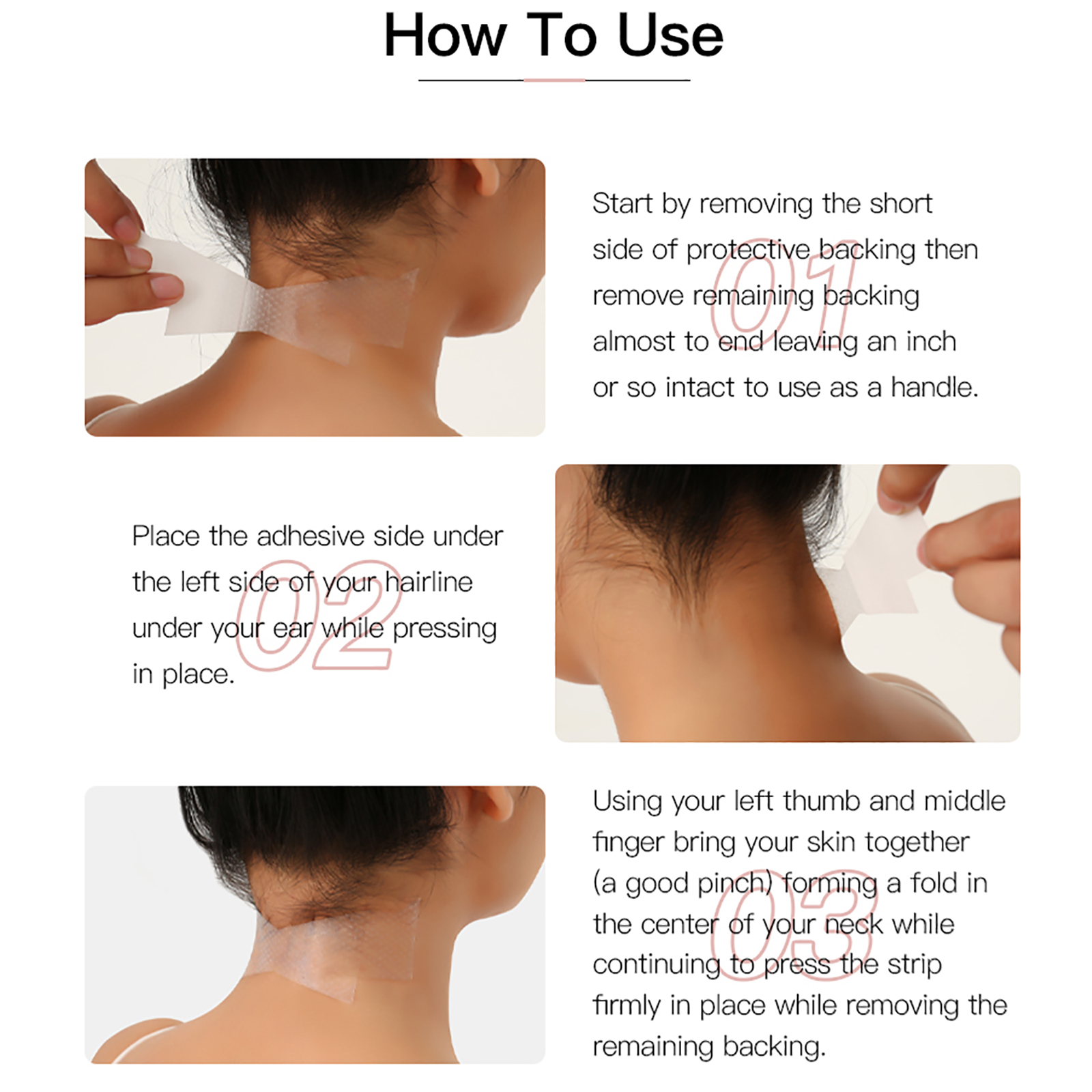 How To Use

01

Start by removing the short side of protective backing then remove remaining backing almost to end leaving an inch or so intact to use as a handle.

02

Place the adhesive side under the left side of your hairline under your ear while pressing in place.

03

Using your left thumb and middle finger bring your skin together (a good pinch) forming a fold in the center of your neck while continuing to press the strip firmly in place while removing the remaining backing.