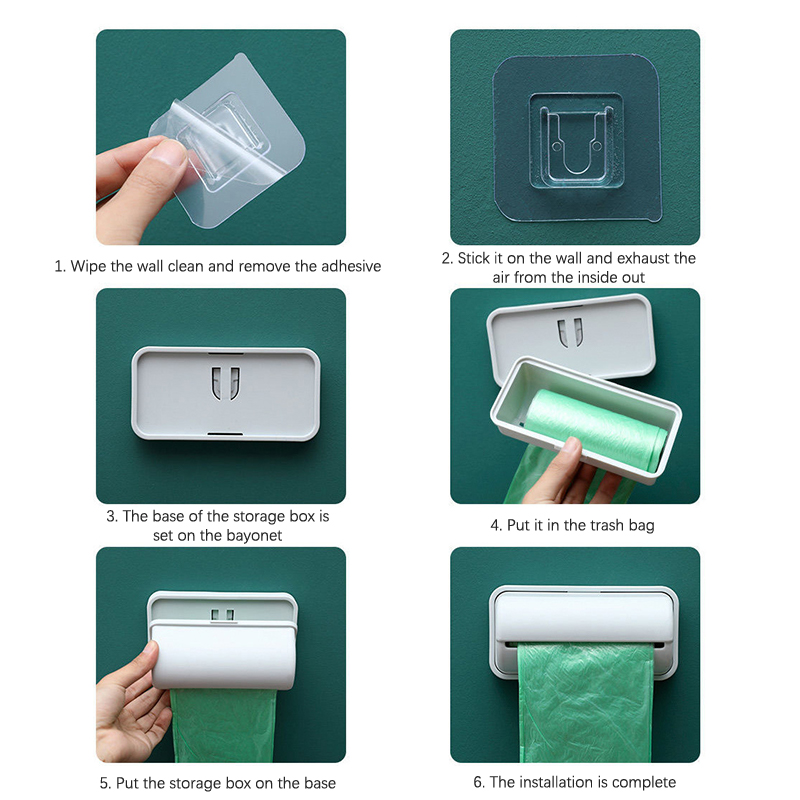 1. Wipe the wall clean and remove the adhesive

2. Stick it on the wall and exhaust the air from the inside out

3. The base of the storage box is set on the bayonet

4. Put it in the trash bag

5. Put the storage box on the base

6. The installation is complete