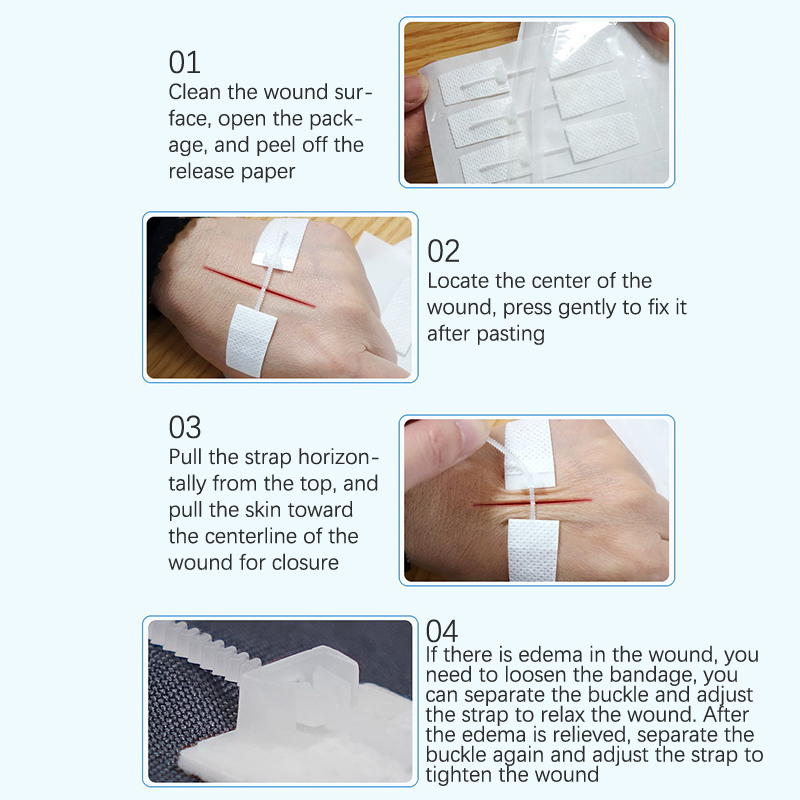 01
Clean the wound surface, open the package, and peel off the release paper

02
Locate the center of the wound, press gently to fix it after pasting

03
Pull the strap horizontally from the top, and pull the skin toward the centerline of the wound for closure

04
If there is edema in the wound, you need to loosen the bandage, you can separate the buckle and adjust the strap to relax the wound. After the edema is relieved, separate the buckle again and adjust the strap to tighten the wound