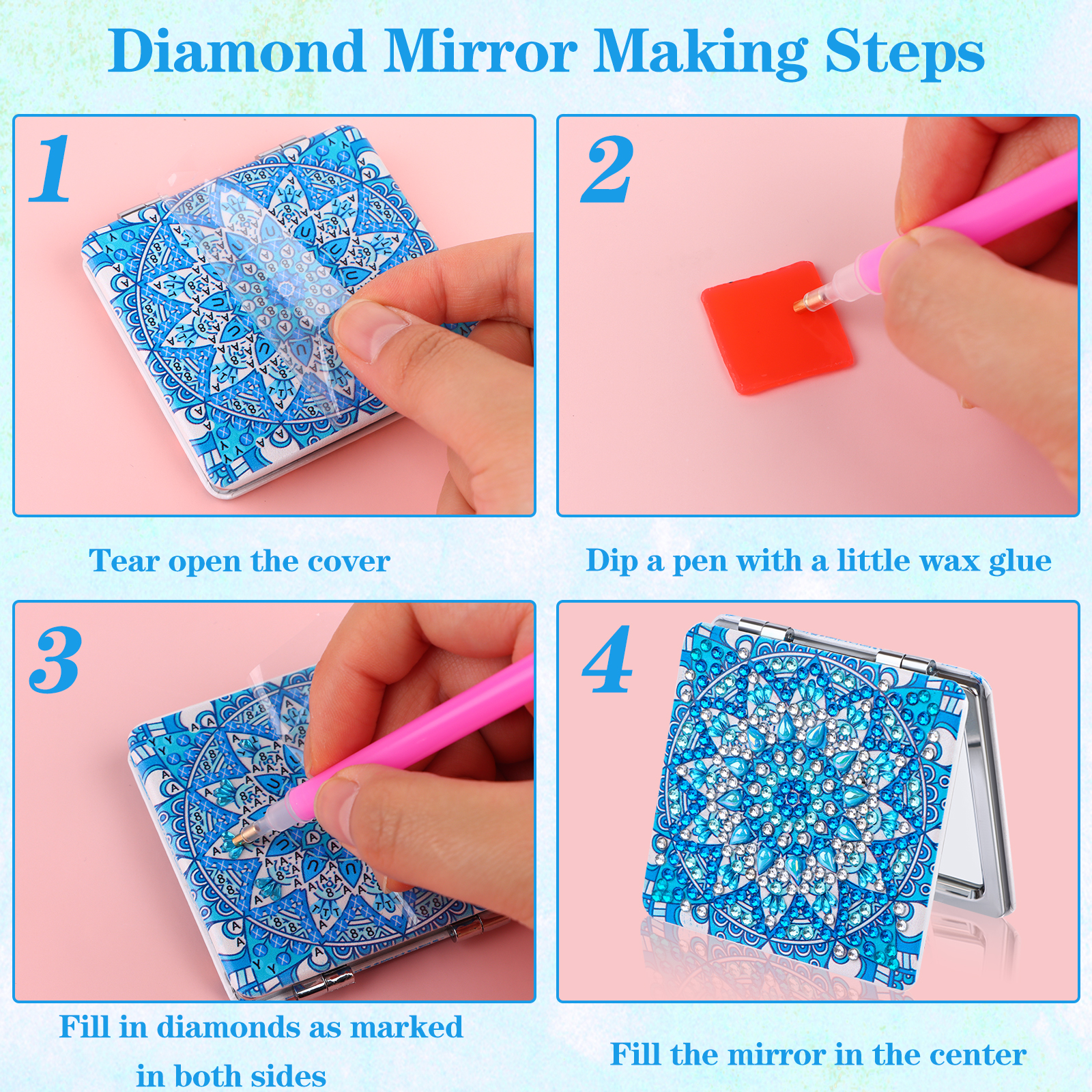 Diamond Mirror Making Steps

1

Tear open the cover

2

Dip a pen with a little wax glue

3

Fill in diamonds as marked in both sides

4

Fill the mirror in the center