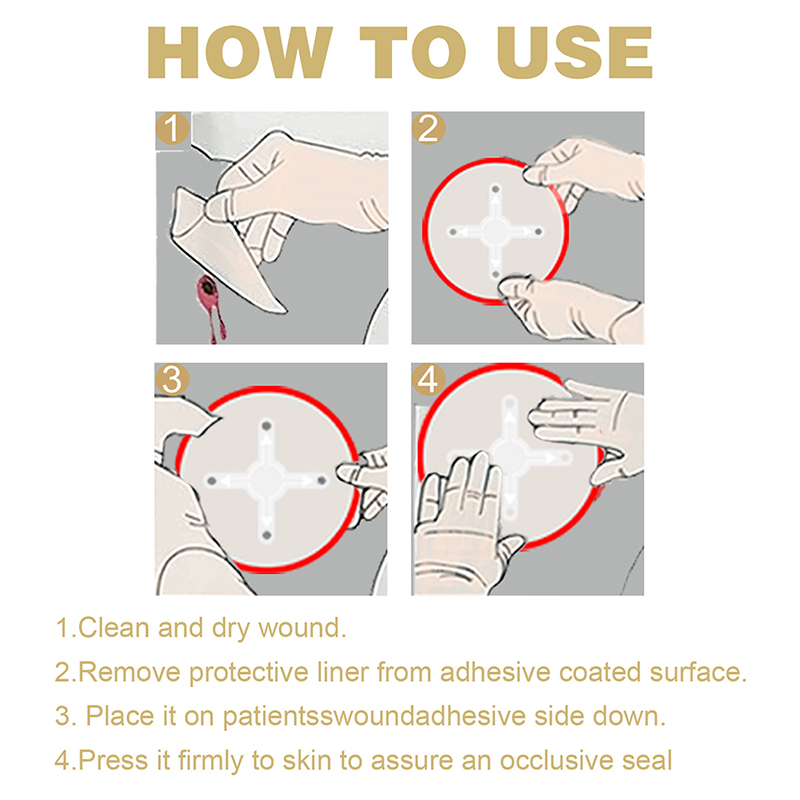 HOW TO USE

1

2

3

4

1.Clean and dry wound.

2.Remove protective liner from adhesive coated surface.

3. Place it on patientsswoundadhesive side down.

4.Press it firmly to skin to assure an occlusive seal