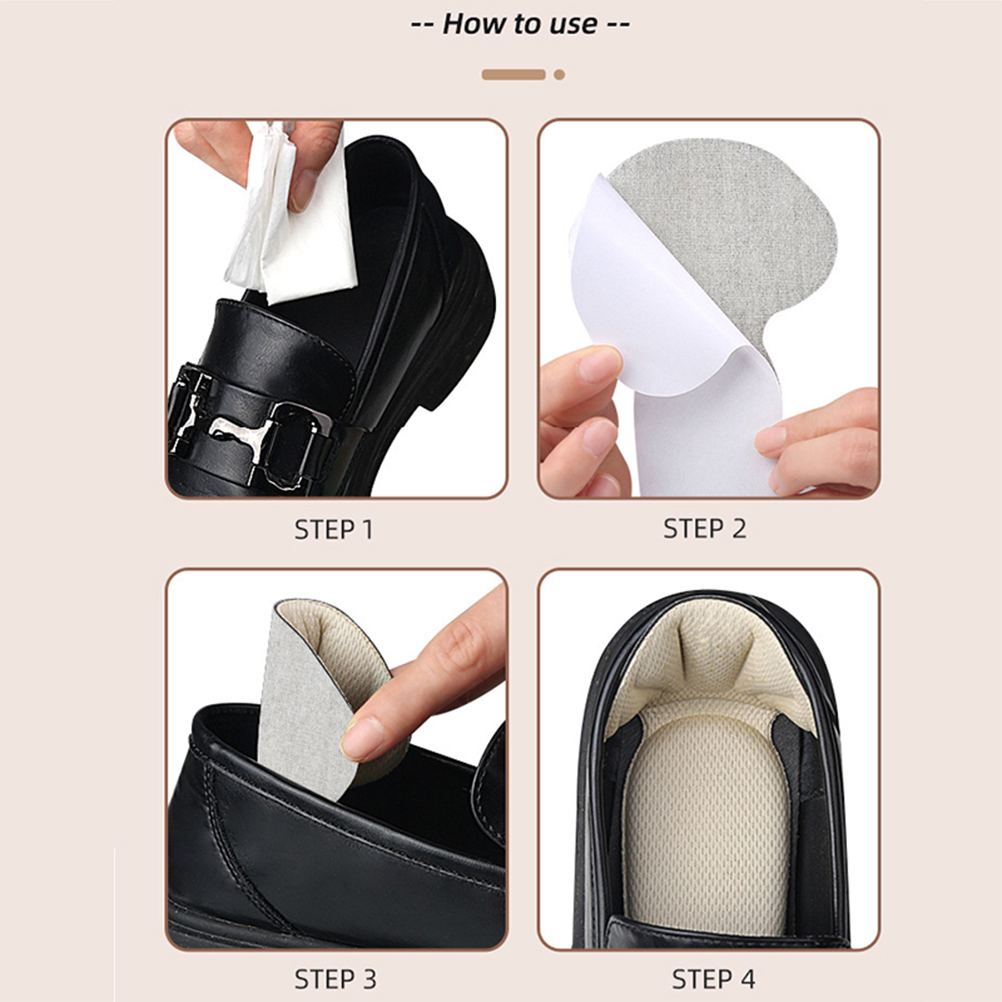 -- How to use --

STEP 1

STEP 2

STEP 3

STEP 4