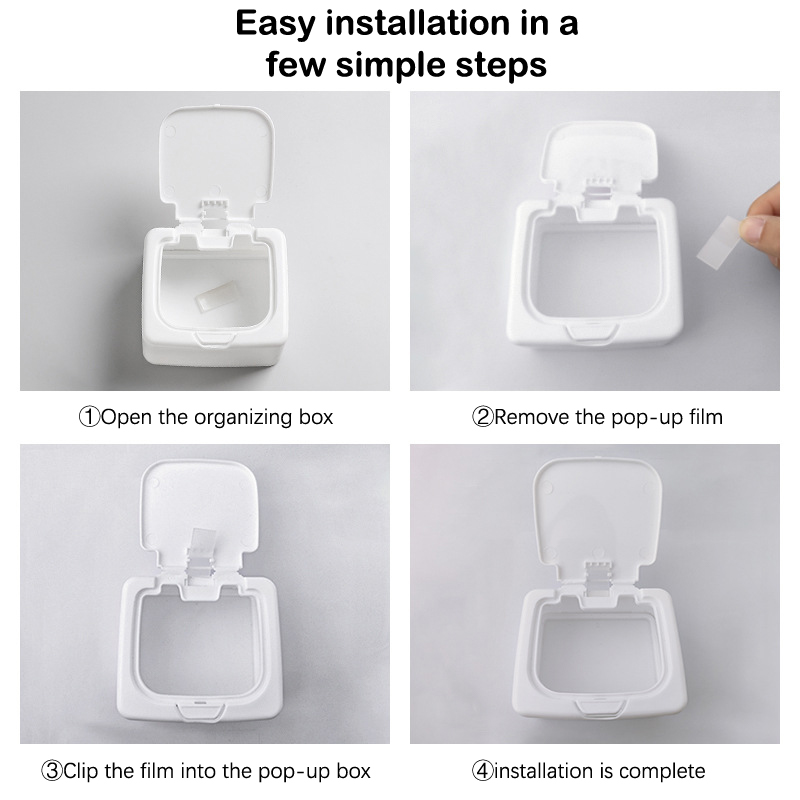 Easy installation in a few simple steps

①Open the organizing box

②Remove the pop-up film

③Clip the film into the pop-up box

④installation is complete