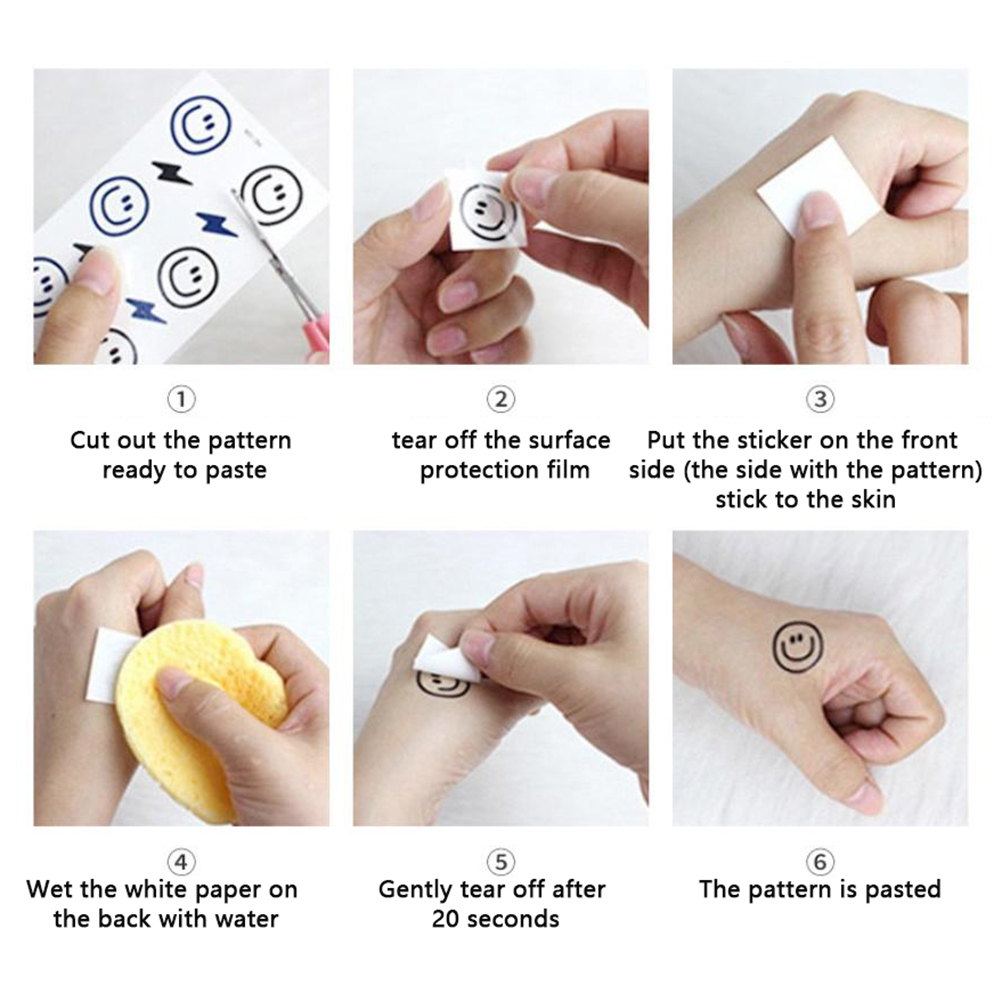 ①
Cut out the pattern ready to paste

②
tear off the surface protection film

③
Put the sticker on the front side (the side with the pattern) stick to the skin

④
Wet the white paper on the back with water

⑤
Gently tear off after 20 seconds

⑥
The pattern is pasted