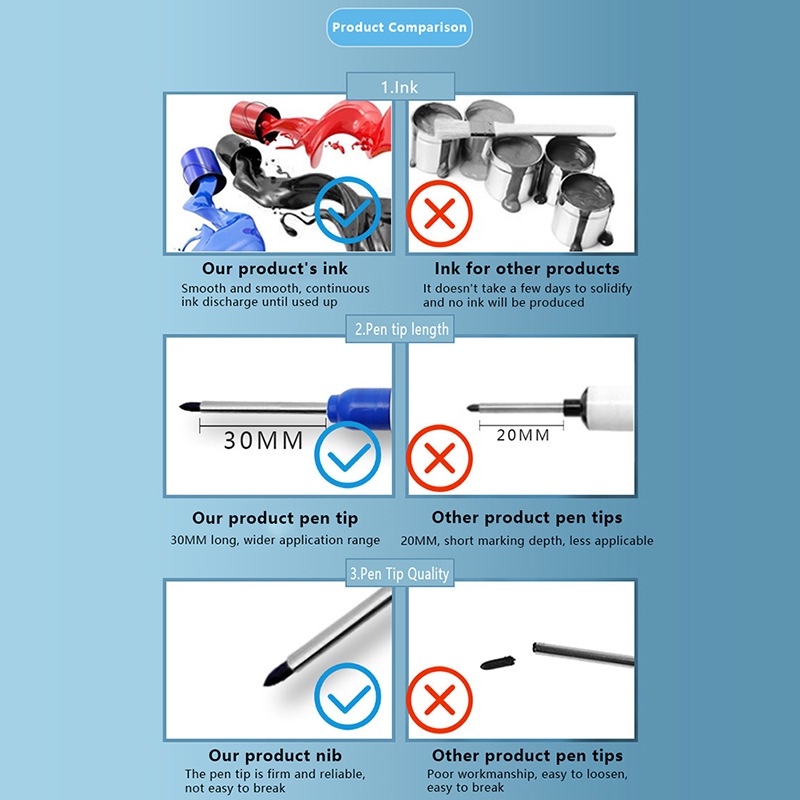 Product Comparison

1.Ink

Our product's ink
Smooth and smooth, continuous ink discharge until used up

Ink for other products
It doesn't take a few days to solidify and no ink will be produced

2.Pen tip length

30MM

20MM

Our product pen tip
30MM long, wider application range

Other product pen tips
20MM, short marking depth, less applicable

3.Pen Tip Quality

Our product nib
The pen tip is firm and reliable, not easy to break

Other product pen tips
Poor workmanship, easy to loosen, easy to break