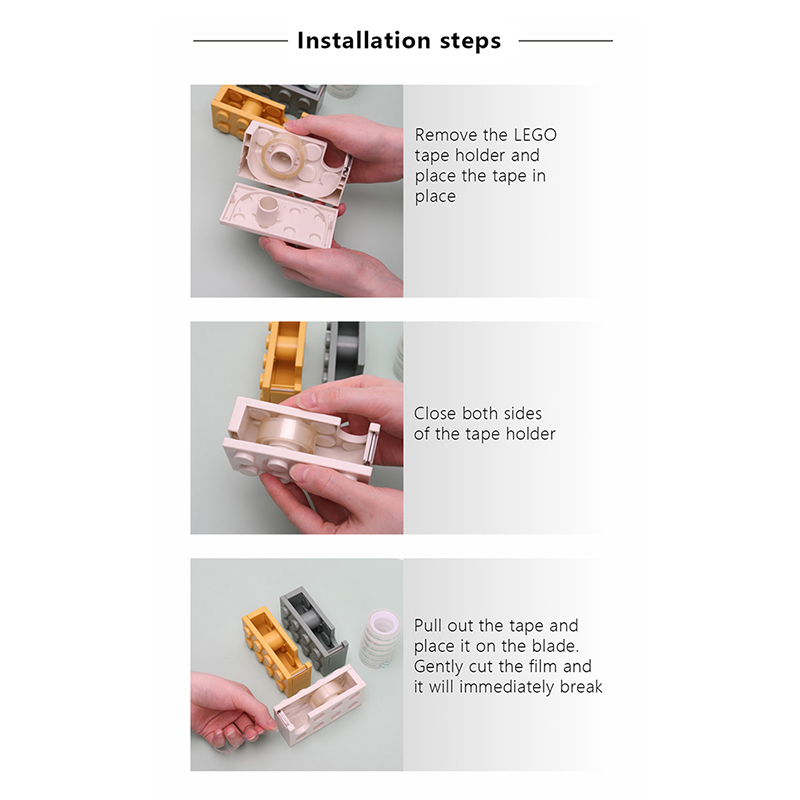 Installation steps

Remove the LEGO tape holder and place the tape in place

Close both sides of the tape holder

Pull out the tape and place it on the blade. Gently cut the film and it will immediately break