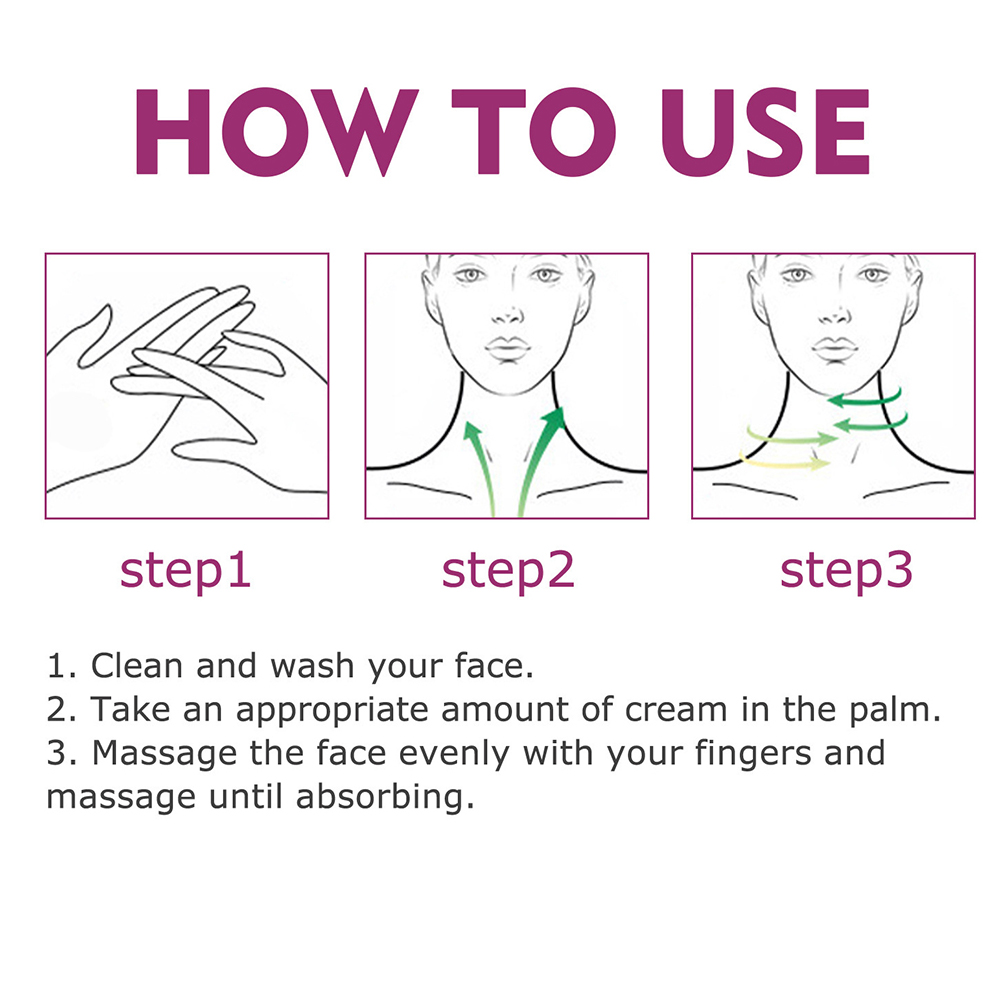 HOW TO USE

step1

step2

step3

1. Clean and wash your face.
2. Take an appropriate amount of cream in the palm.
3. Massage the face evenly with your fingers and massage until absorbing.