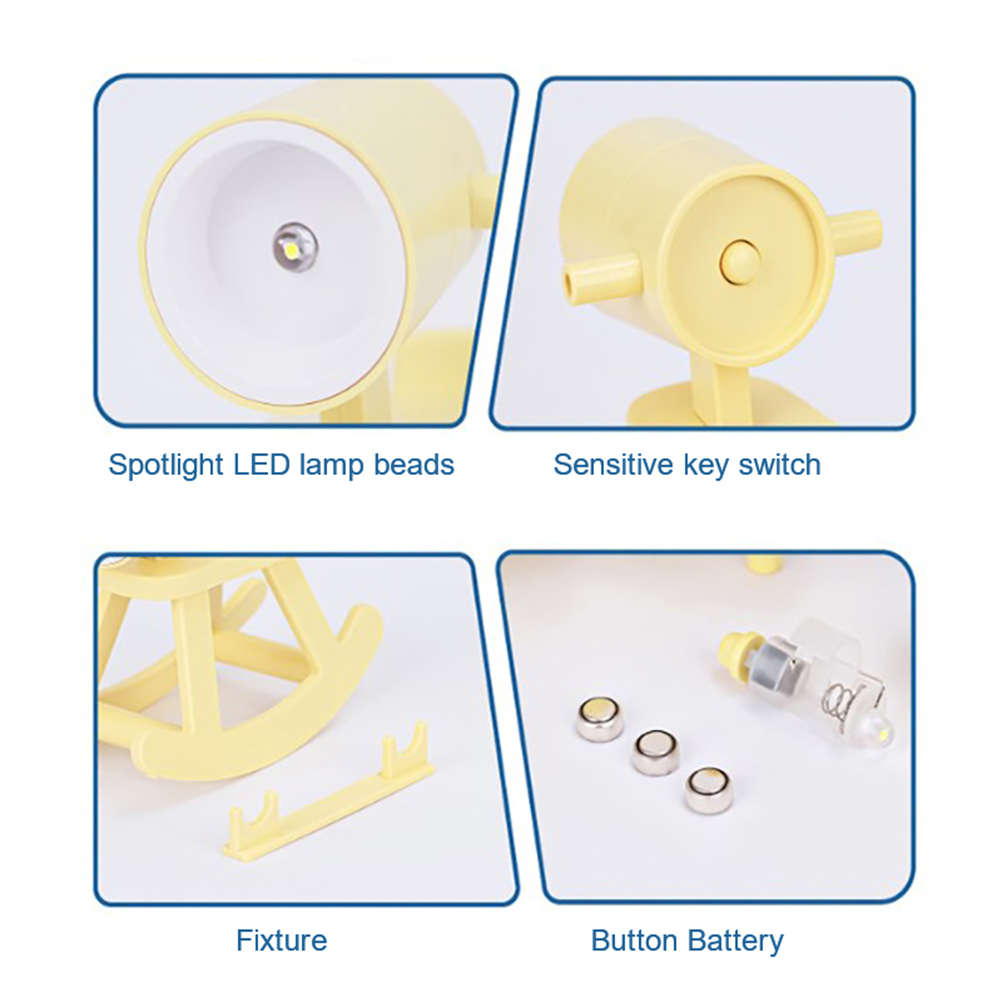 Spotlight LED lamp beads

Sensitive key switch

Fixture

Button Battery