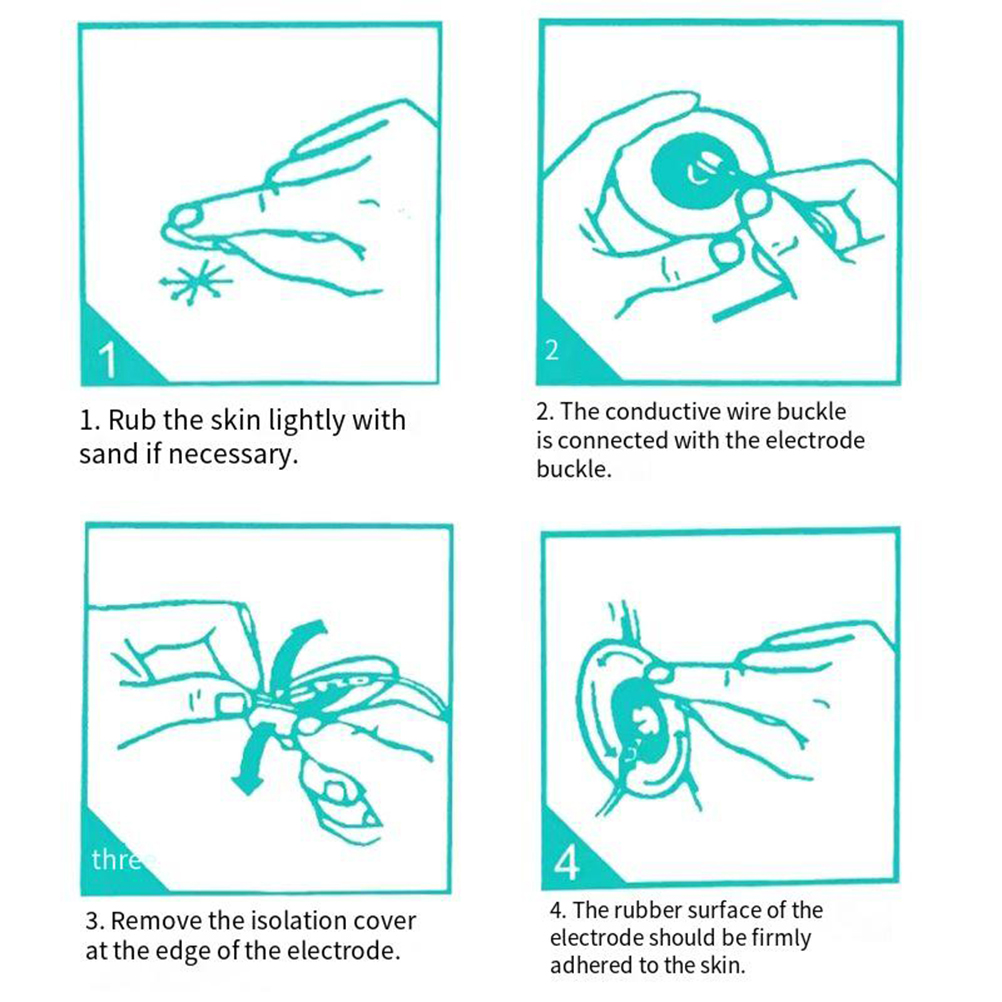 1

1. Rub the skin lightly with sand if necessary.

2

2. The conductive wire buckle is connected with the electrode buckle.

thre

3. Remove the isolation cover at the edge of the electrode.

4

4. The rubber surface of the electrode should be firmly adhered to the skin.