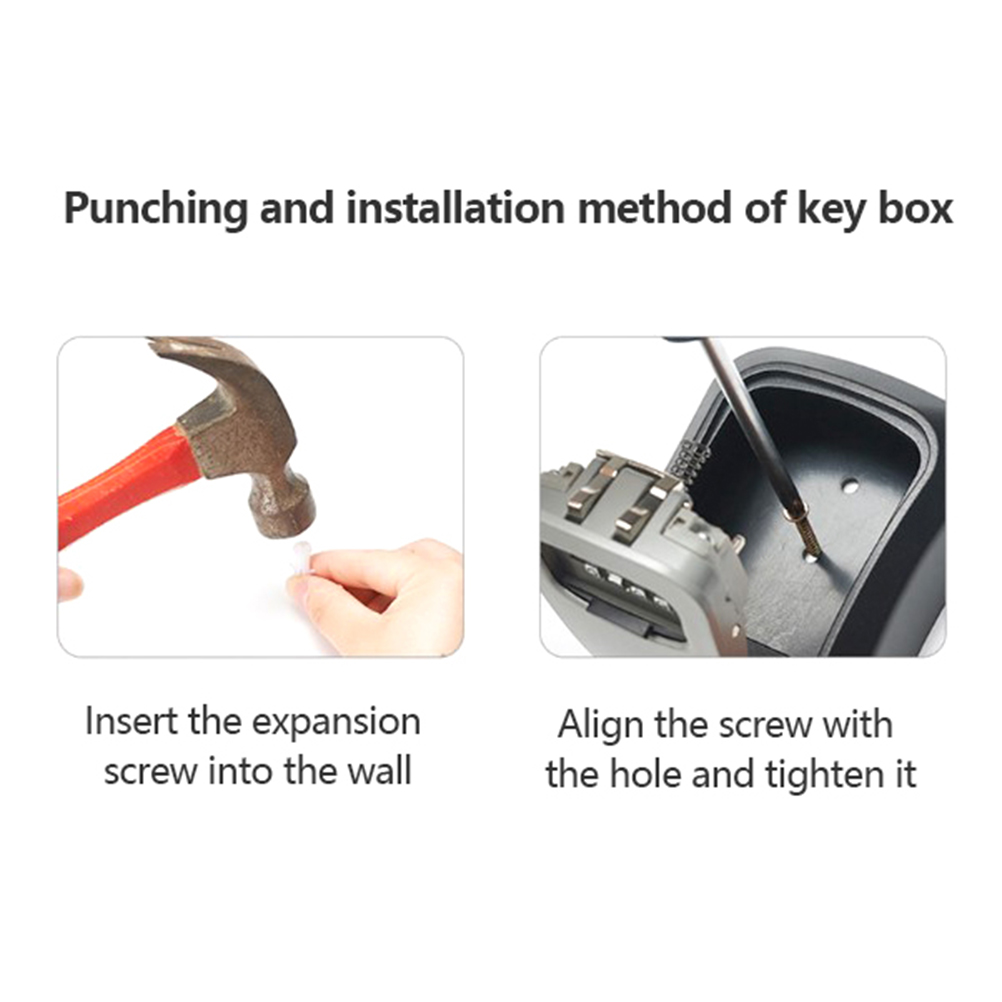 Punching and installation method of key box

Insert the expansion screw into the wall

Align the screw with the hole and tighten it