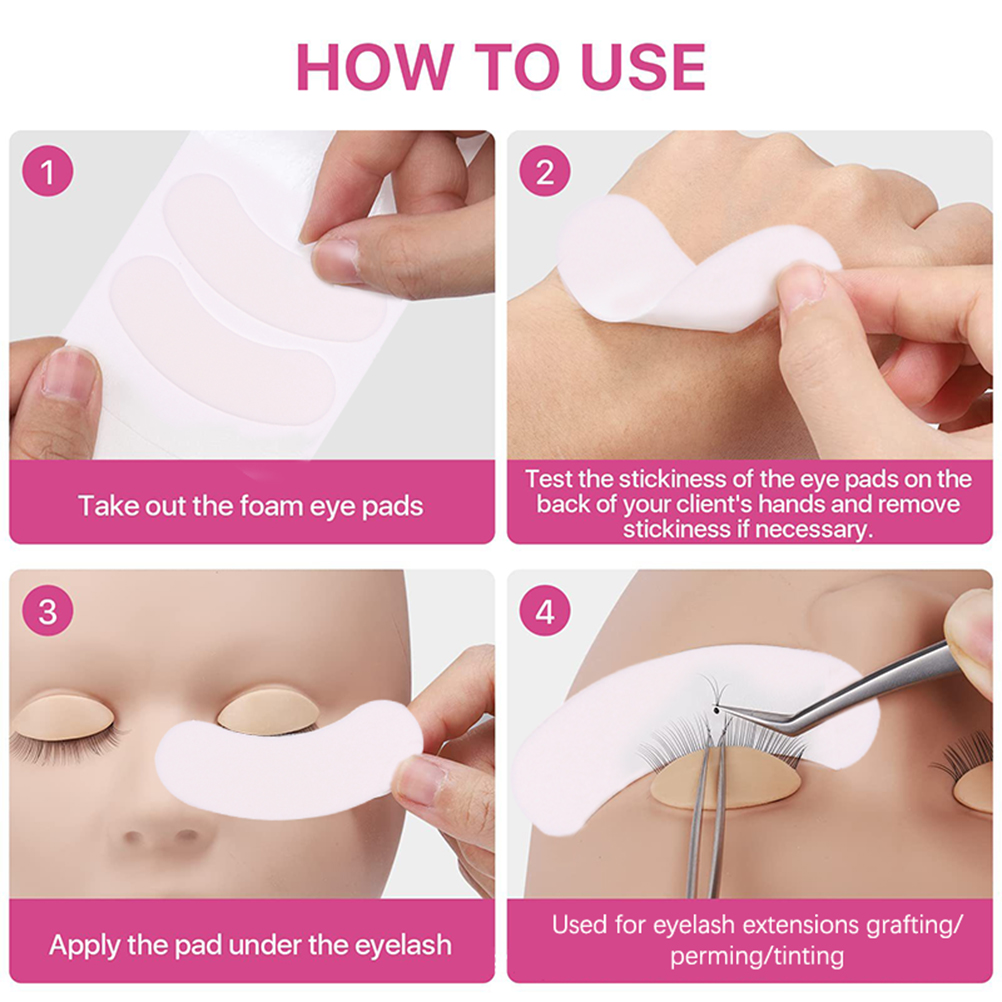 HOW TO USE

1

Take out the foam eye pads

2

Test the stickiness of the eye pads on the back of your client's hands and remove stickiness if necessary.

3

Apply the pad under the eyelash

4

Used for eyelash extensions grafting/ perming/tinting