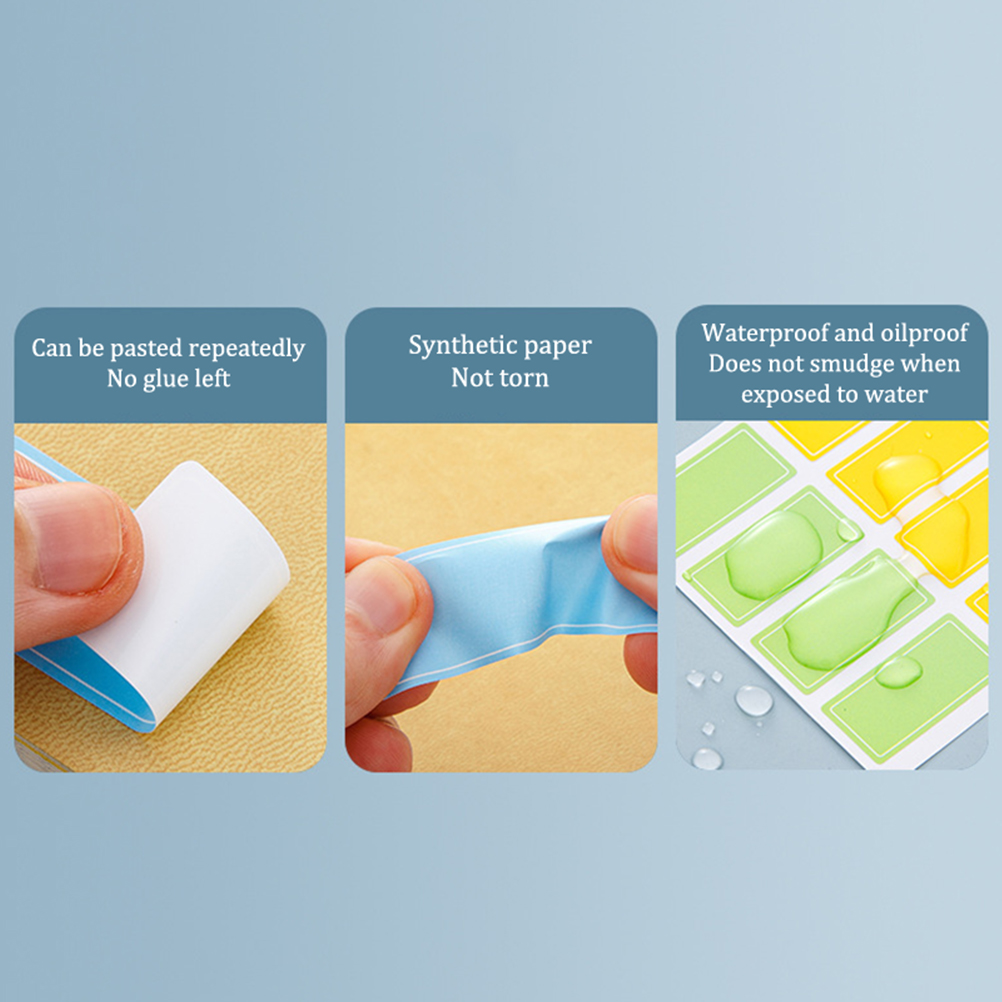 Can be pasted repeatedly
No glue left

Synthetic paper
Not torn

Waterproof and oilproof
Does not smudge when exposed to water