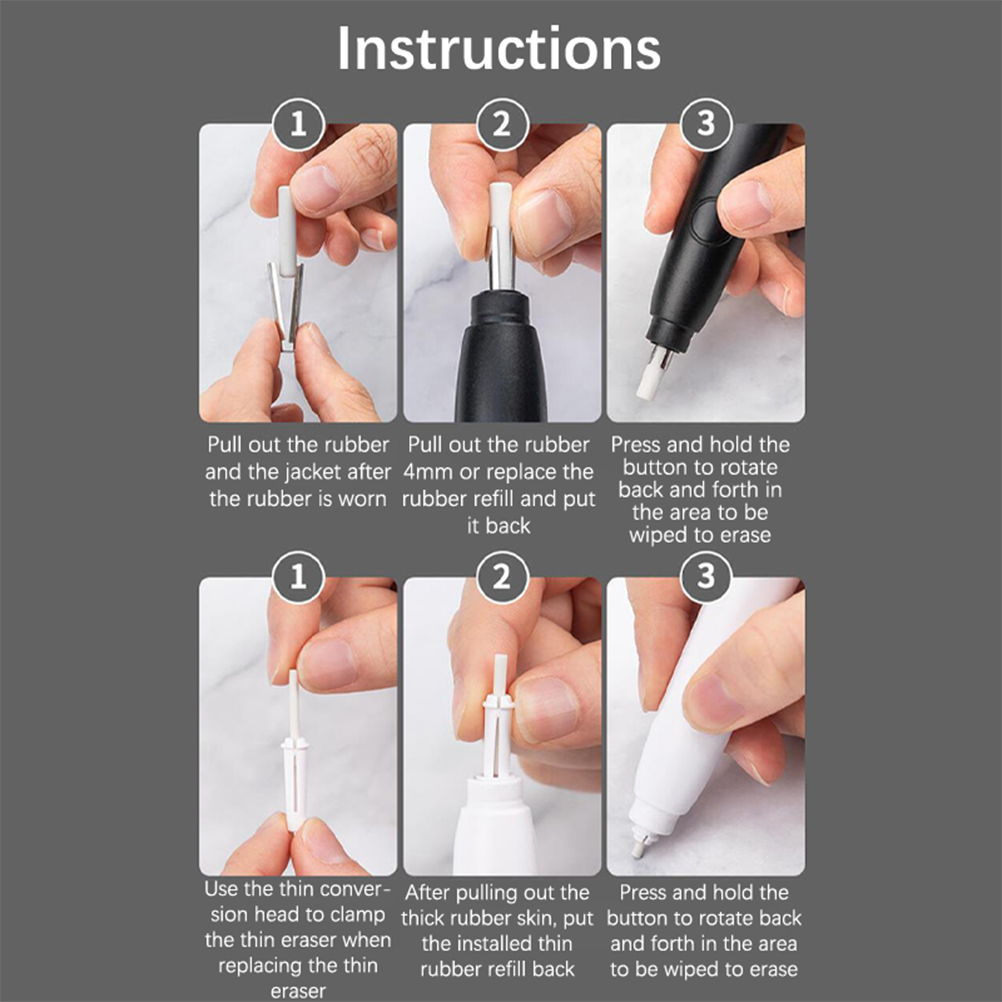 Instructions

1

Pull out the rubber and the jacket after the rubber is worn

2

Pull out the rubber 4mm or replace the rubber refill and put it back

3

Press and hold the button to rotate back and forth in the area to be wiped to erase

1

Use the thin conversion head to clamp the thin eraser when replacing the thin eraser

2

After pulling out the thick rubber skin, put the installed thin rubber refill back

3

Press and hold the button to rotate back and forth in the area to be wiped to erase