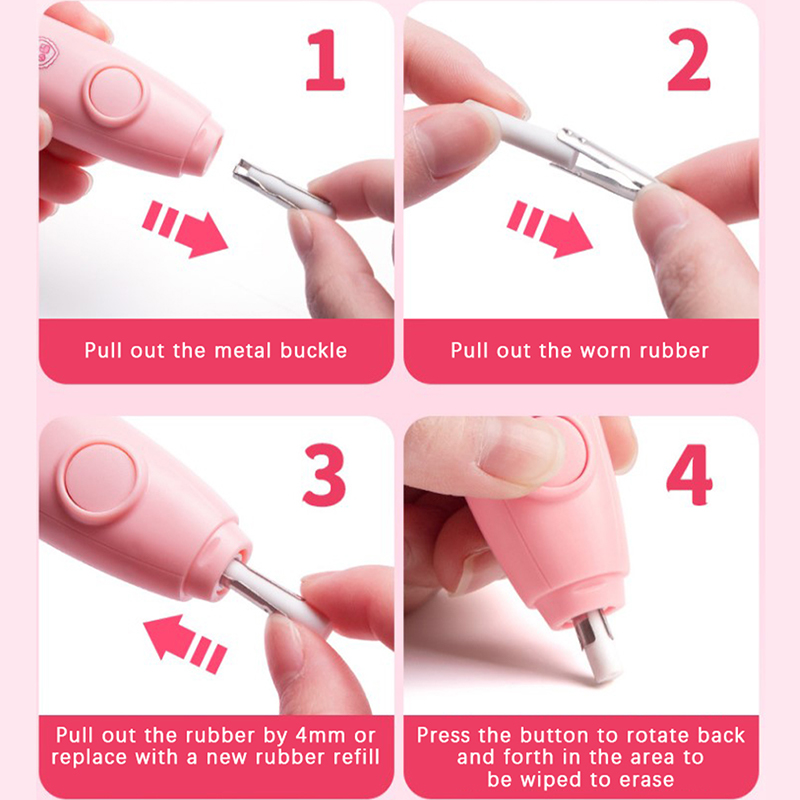 1

Pull out the metal buckle

2

Pull out the worn rubber

3

Pull out the rubber by 4mm or replace with a new rubber refill

4

Press the button to rotate back and forth in the area to be wiped to erase