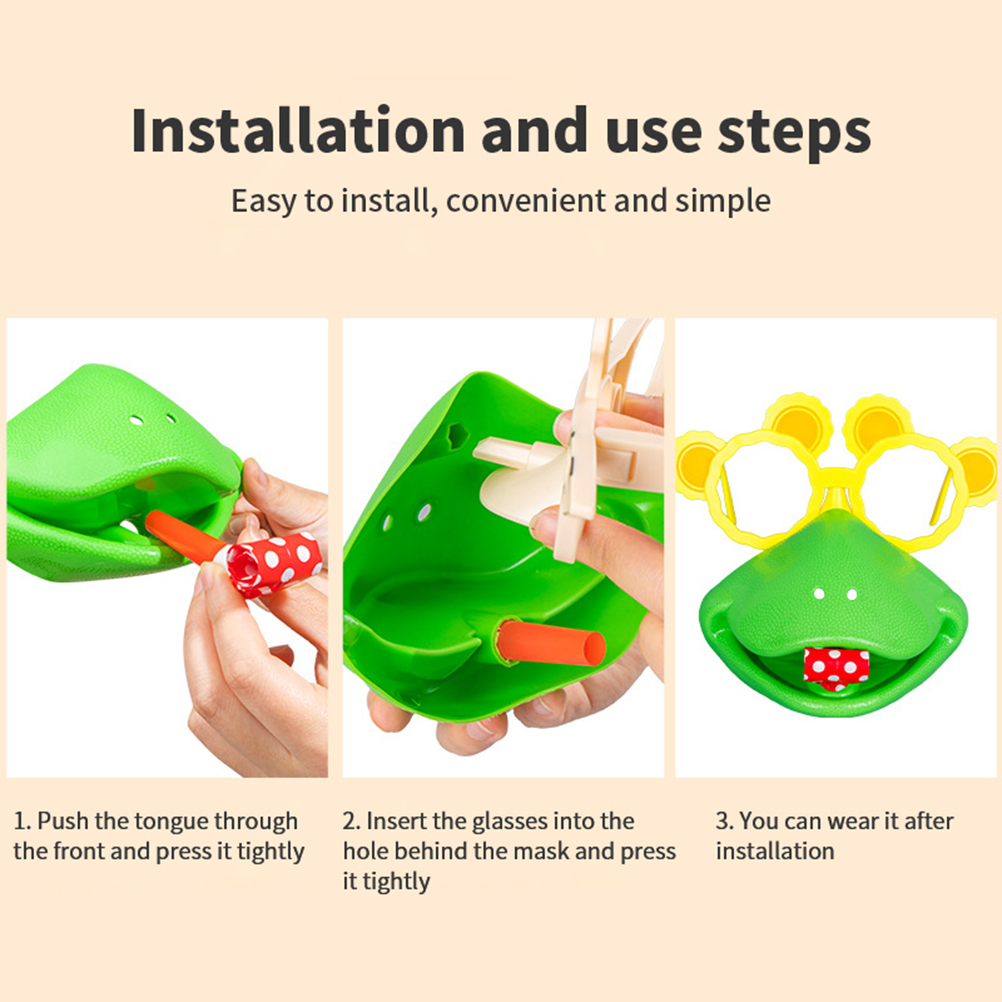 Installation and use steps

Easy to install, convenient and simple

1. Push the tongue through the front and press it tightly

2. Insert the glasses into the hole behind the mask and press it tightly

3. You can wear it after installation