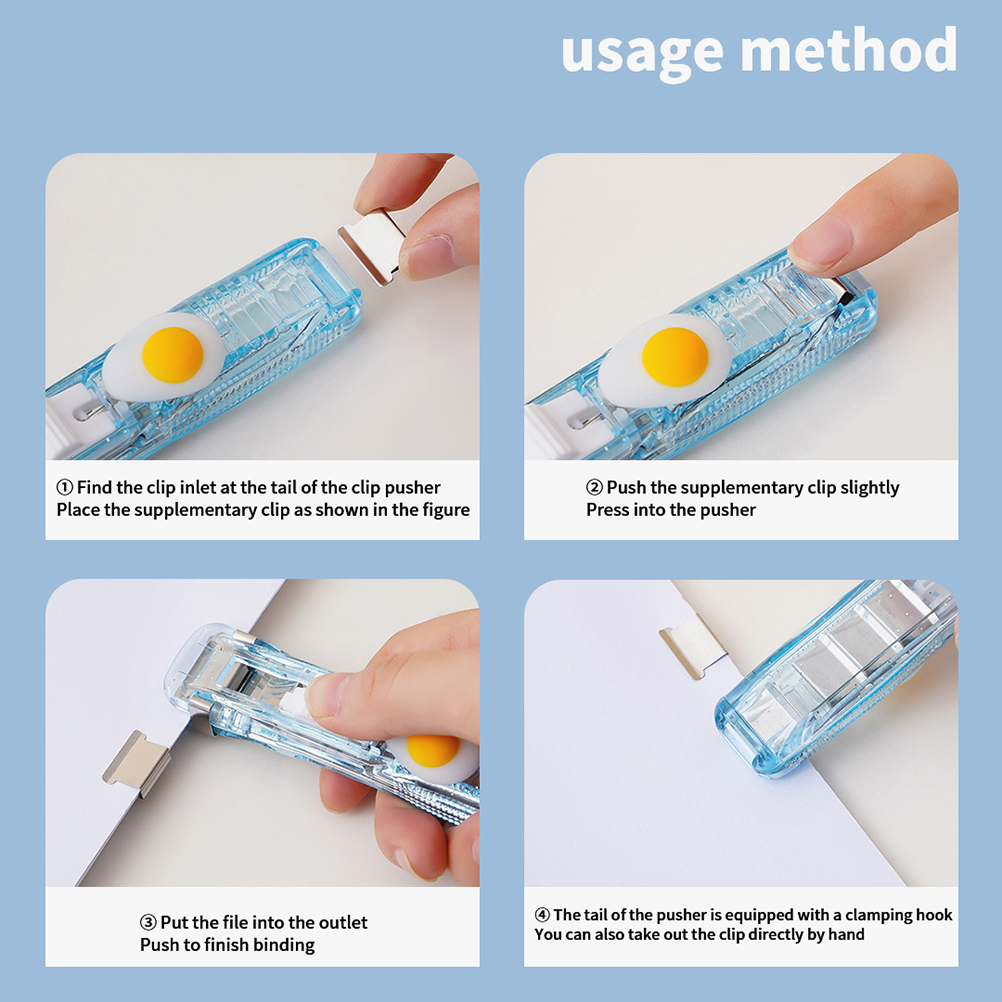 usage method

① Find the clip inlet at the tail of the clip pusher
Place the supplementary clip as shown in the figure

② Push the supplementary clip slightly
Press into the pusher

③ Put the file into the outlet
Push to finish binding

④ The tail of the pusher is equipped with a clamping hook
You can also take out the clip directly by hand