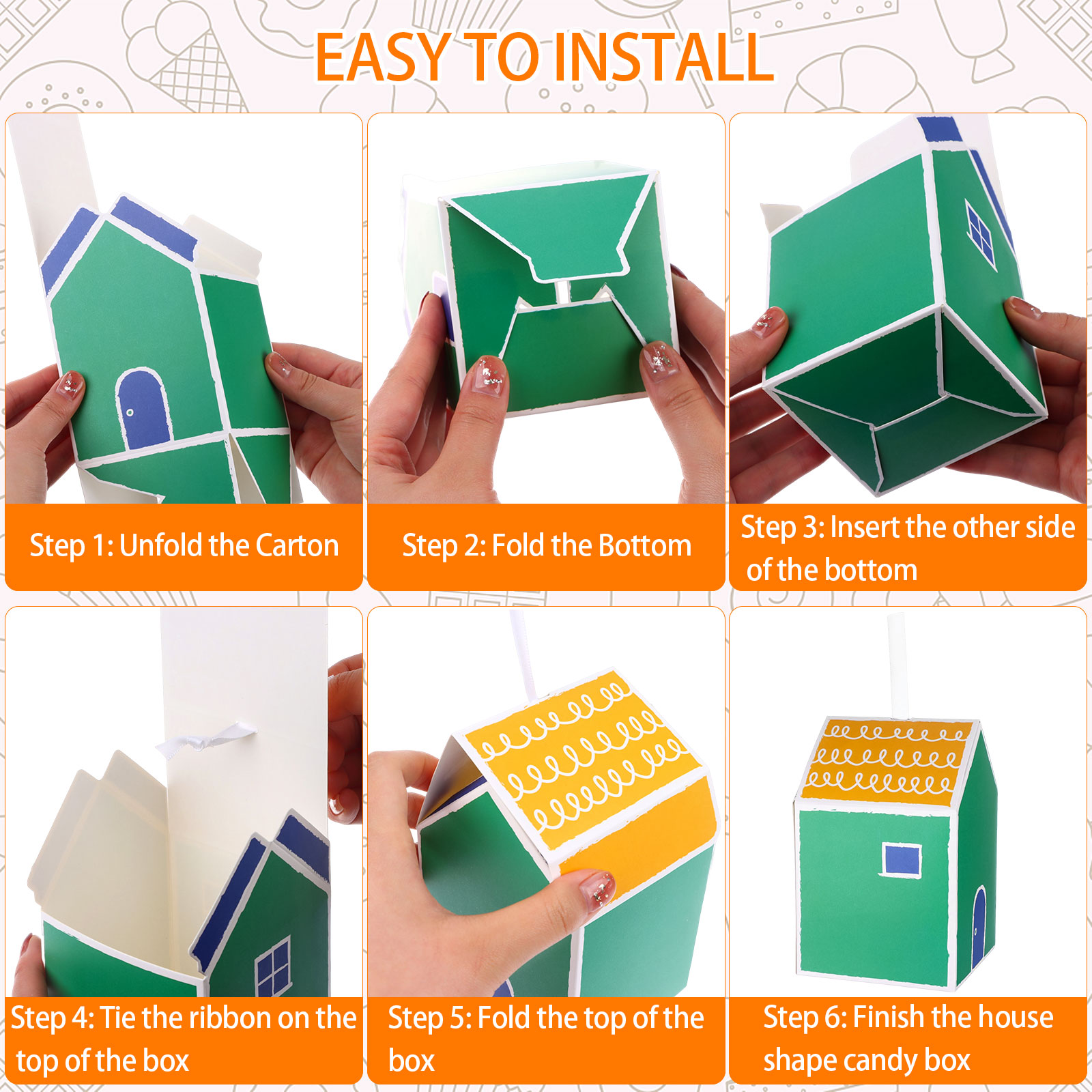 EASY TO INSTALL

Step 1: Unfold the Carton

Step 2: Fold the Bottom

Step 3: Insert the other side of the bottom

Step 4: Tie the ribbon on the top of the box

Step 5: Fold the top of the box

Step 6: Finish the house shape candy box