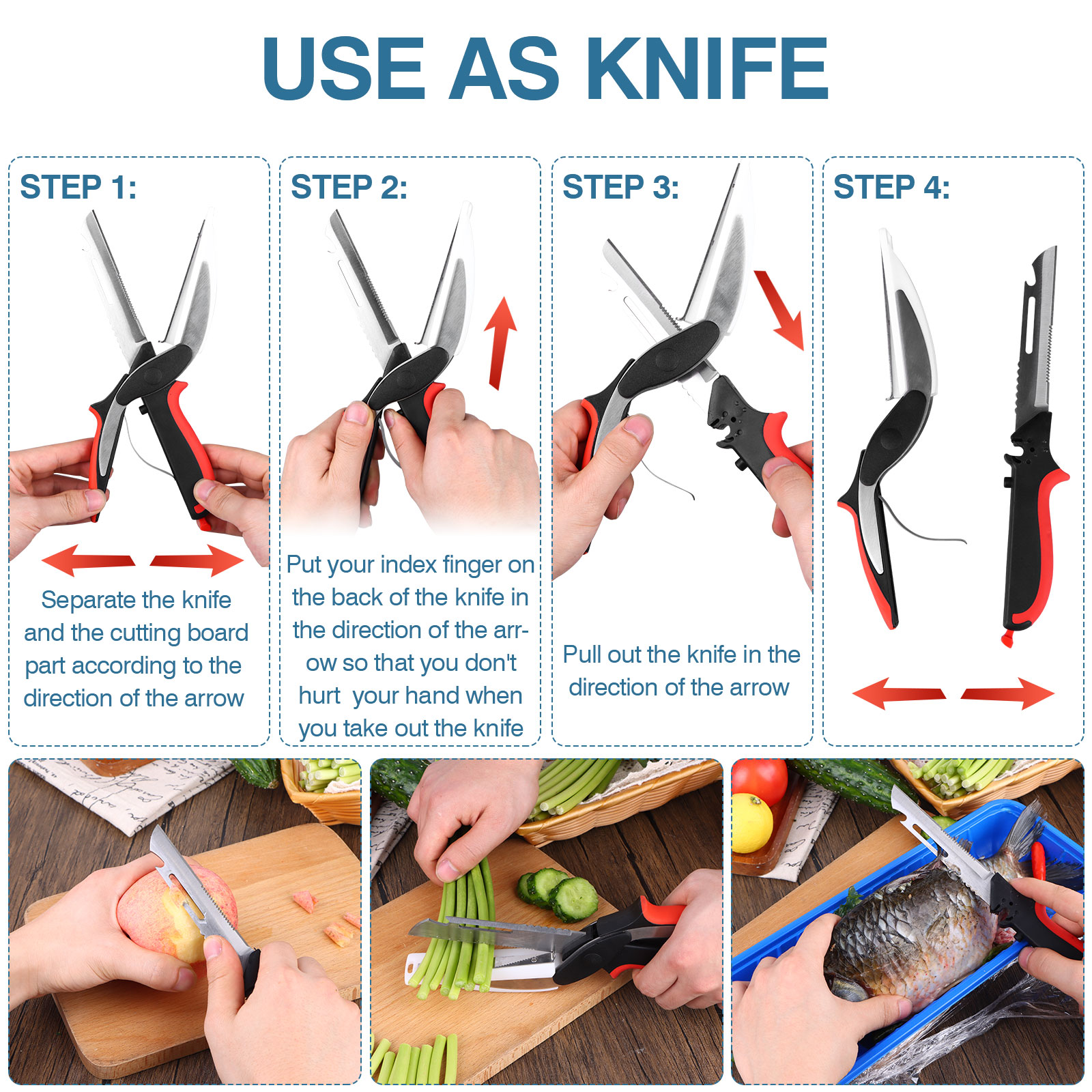 USE AS KNIFE

STEP 1:

Separate the knife and the cutting board part according to the direction of the arrow

STEP 2:

Put your index finger on the back of the knife in the direction of the arrow so that you don't hurt your hand when you take out the knife

STEP 3:

Pull out the knife in the direction of the arrow

STEP 4: