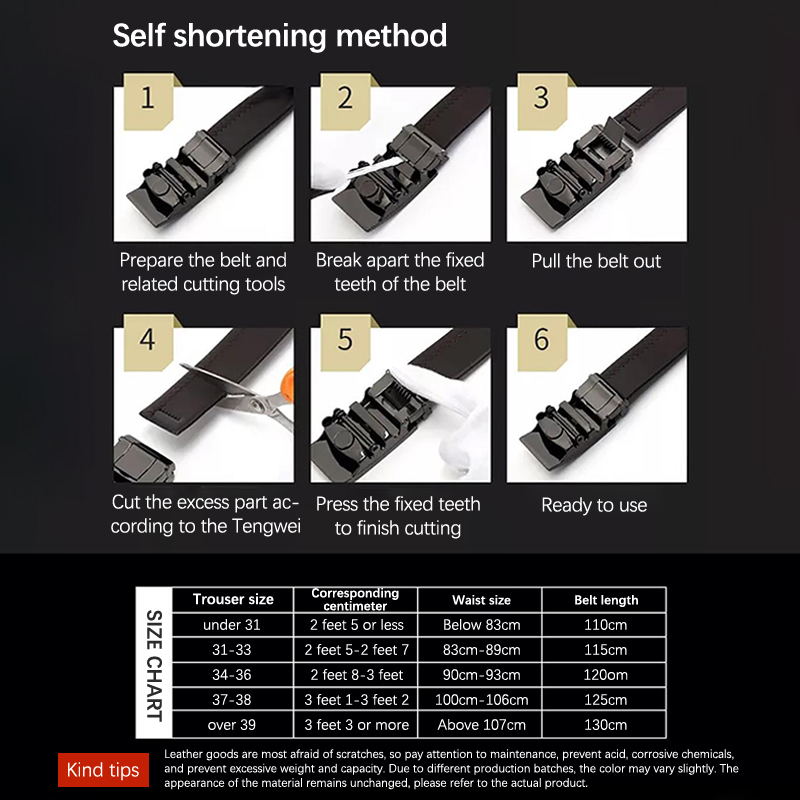 Self shortening method

1
Prepare the belt and related cutting tools

2
Break apart the fixed teeth of the belt

3
Pull the belt out

4
Cut the excess part according to the Tengwei

5
Press the fixed teeth to finish cutting

6
Ready to use

SIZE CHART

| Trouser size | Corresponding centimeter | Waist size | Belt length |
|---|---|---|---|
| under 31 | 2 feet 5 or less | Below 83cm | 110cm |
| 31-33 | 2 feet 5-2 feet 7 | 83cm-89cm | 115cm |
| 34-36 | 2 feet 8-3 feet | 90cm-93cm | 120om |
| 37-38 | 3 feet 1-3 feet 2 | 100cm-106cm | 125cm |
| over 39 | 3 feet 3 or more | Above 107cm | 130cm |

Kind tips
Leather goods are most afraid of scratches, so pay attention to maintenance, prevent acid, corrosive chemicals, and prevent excessive weight and capacity. Due to different production batches, the color may vary slightly. The appearance of the material remains unchanged, please refer to the actual product.