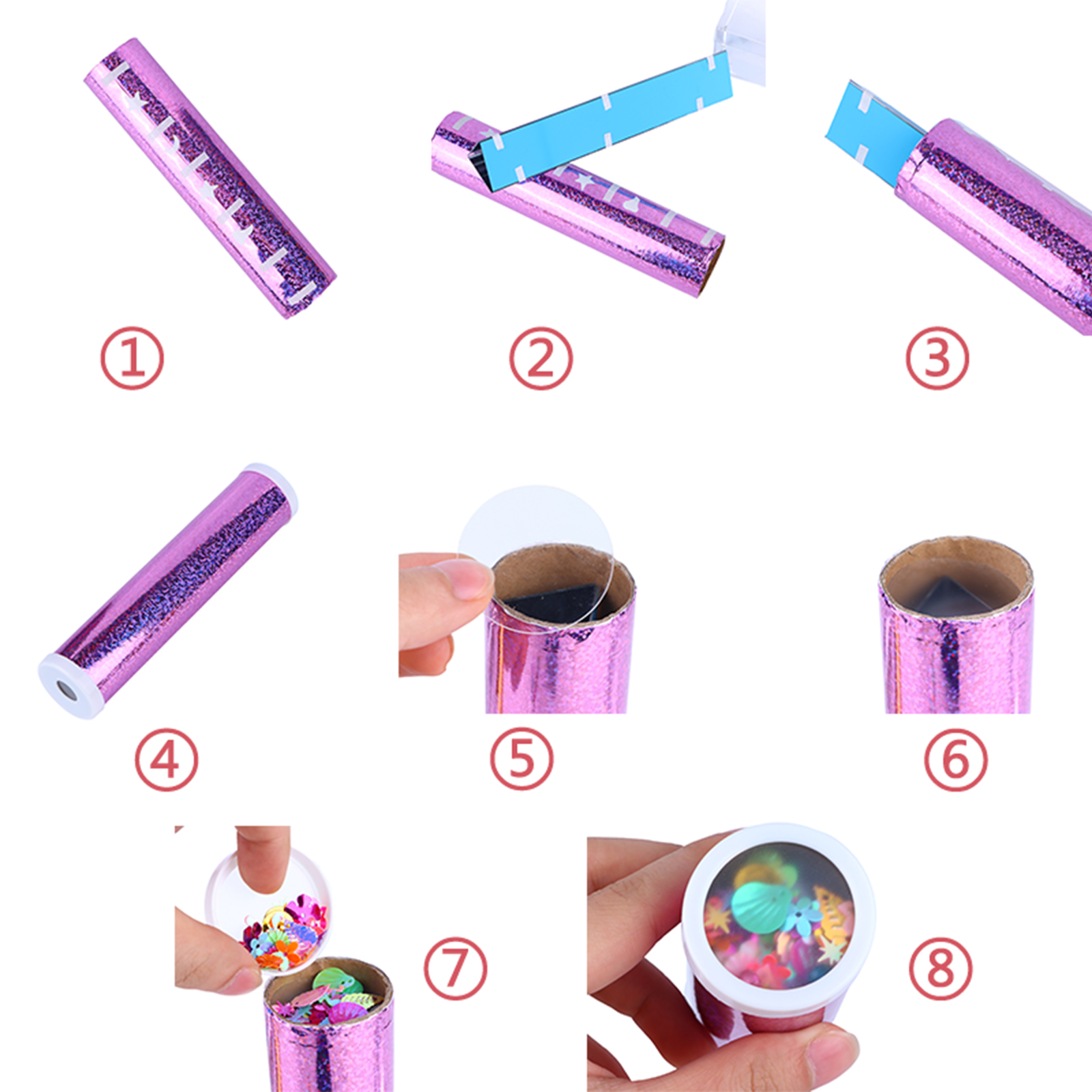 ①

②

③

④

⑤

⑥

⑦

⑧