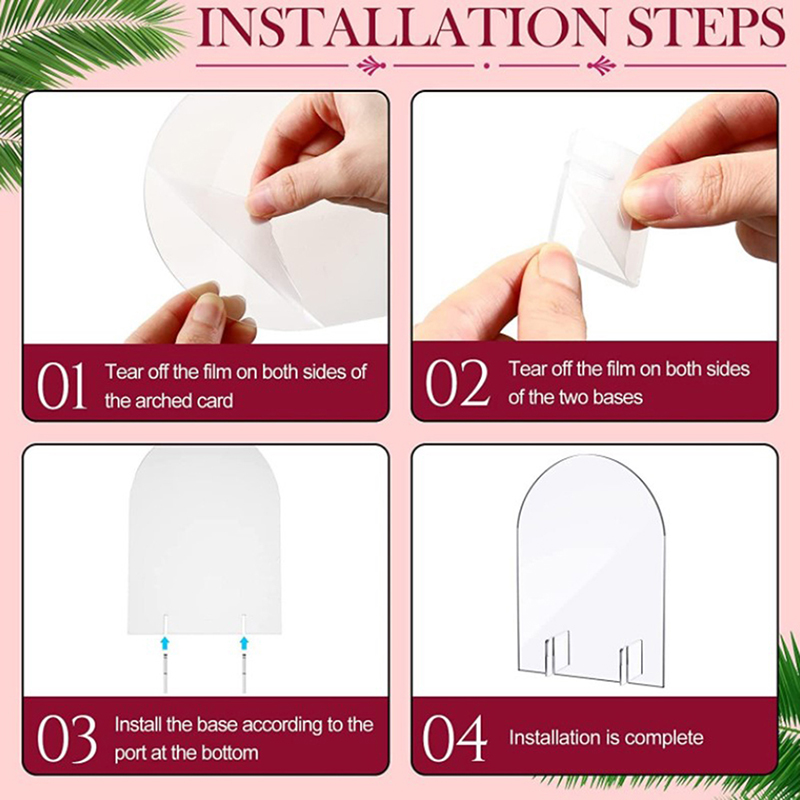 INSTALLATION STEPS

01 Tear off the film on both sides of the arched card

02 Tear off the film on both sides of the two bases

03 Install the base according to the port at the bottom

04 Installation is complete