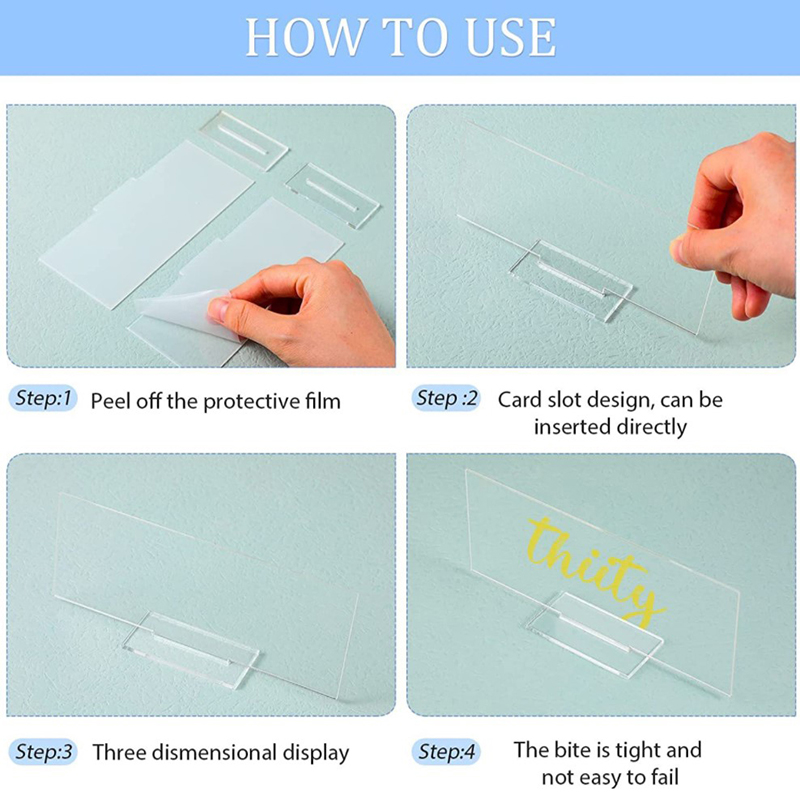 HOW TO USE

Step:1 Peel off the protective film

Step :2 Card slot design, can be inserted directly

Step:3 Three dismensional display

thiity

Step:4 The bite is tight and not easy to fail