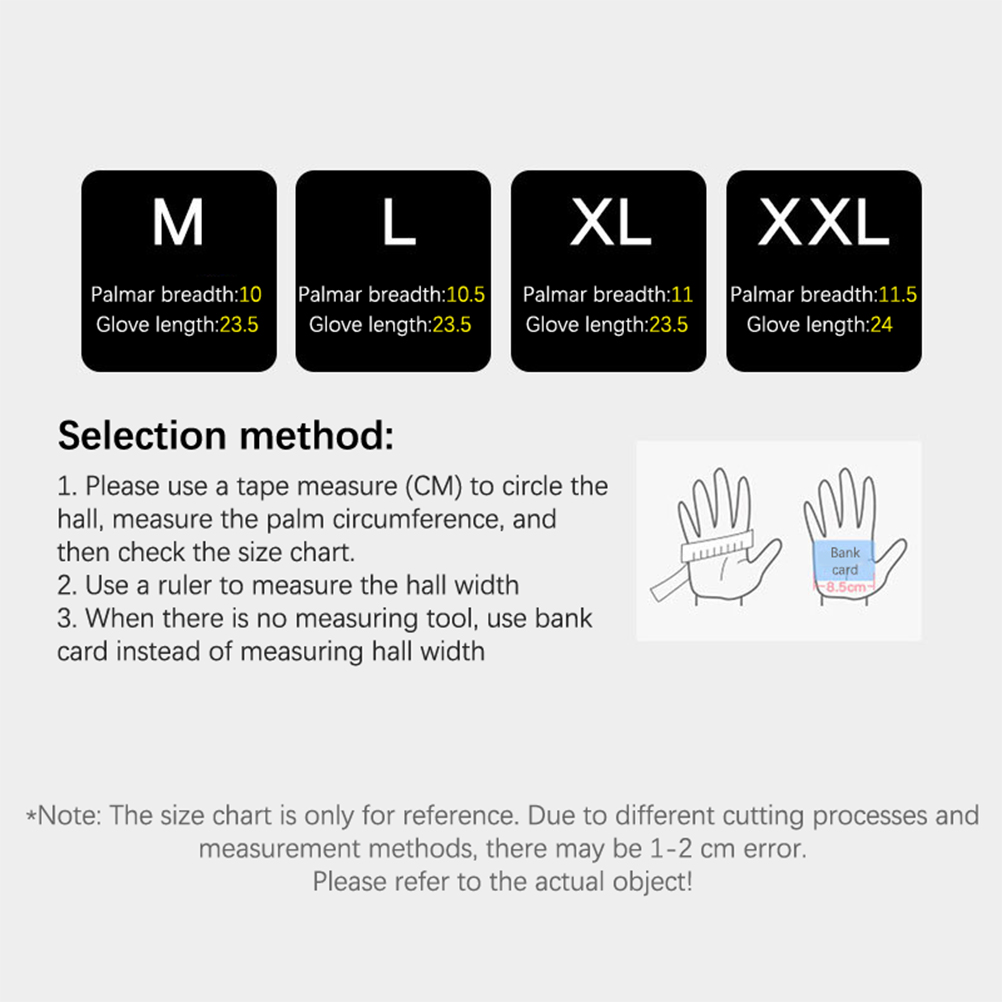 M
Palmar breadth:10
Glove length:23.5

L
Palmar breadth:10.5
Glove length:23.5

XL
Palmar breadth:11
Glove length:23.5

XXL
Palmar breadth:11.5
Glove length:24

Selection method:

1. Please use a tape measure (CM) to circle the hall, measure the palm circumference, and then check the size chart.
2. Use a ruler to measure the hall width
3. When there is no measuring tool, use bank card instead of measuring hall width

Bank card
8.5cm

*Note: The size chart is only for reference. Due to different cutting processes and measurement methods, there may be 1-2 cm error.
Please refer to the actual object!