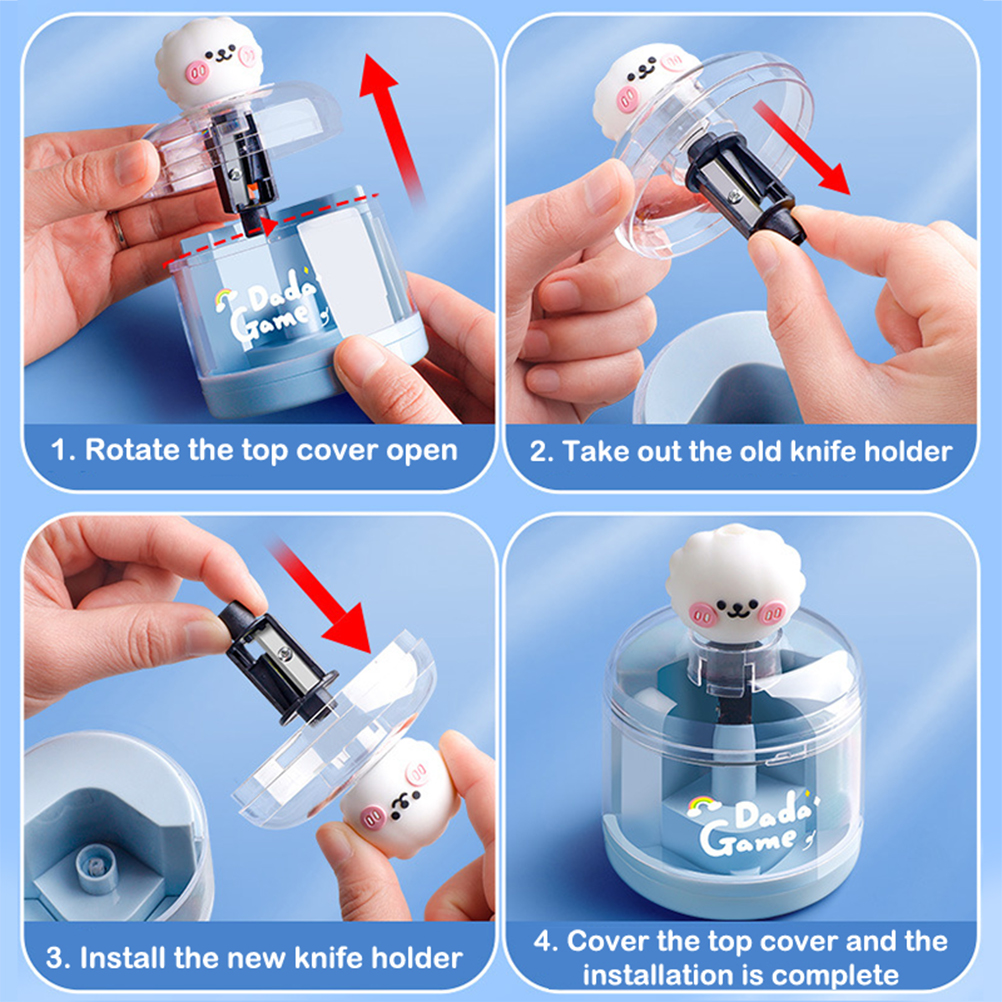 Dada Game

1. Rotate the top cover open

2. Take out the old knife holder

3. Install the new knife holder

Dada Game

4. Cover the top cover and the installation is complete