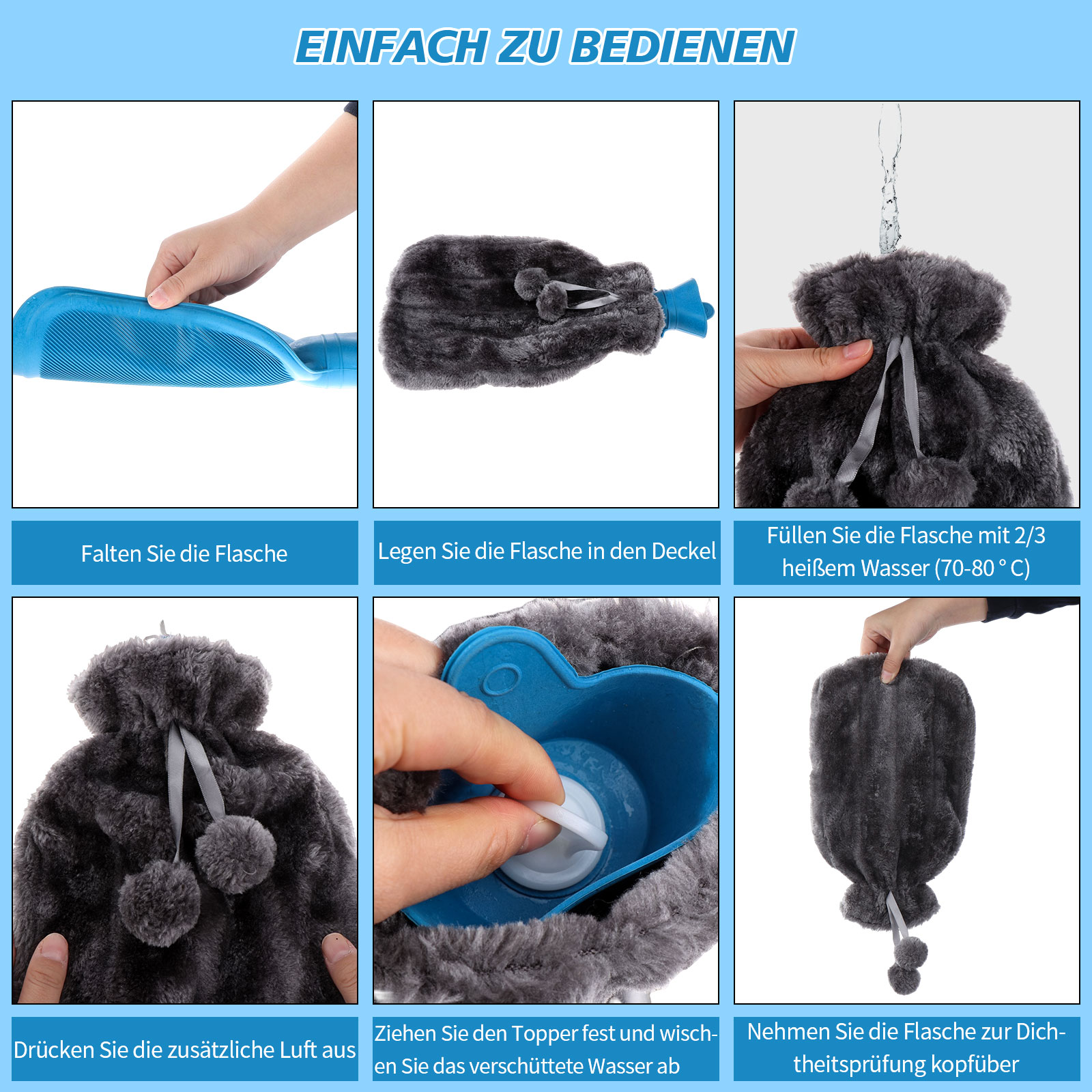 EINFACH ZU BEDIENEN

Falten Sie die Flasche

Legen Sie die Flasche in den Deckel

Füllen Sie die Flasche mit 2/3 heißem Wasser (70-80 ° C)

Drücken Sie die zusätzliche Luft aus

Ziehen Sie den Topper fest und wischen Sie das verschüttete Wasser ab

Nehmen Sie die Flasche zur Dichtheitsprüfung kopfüber