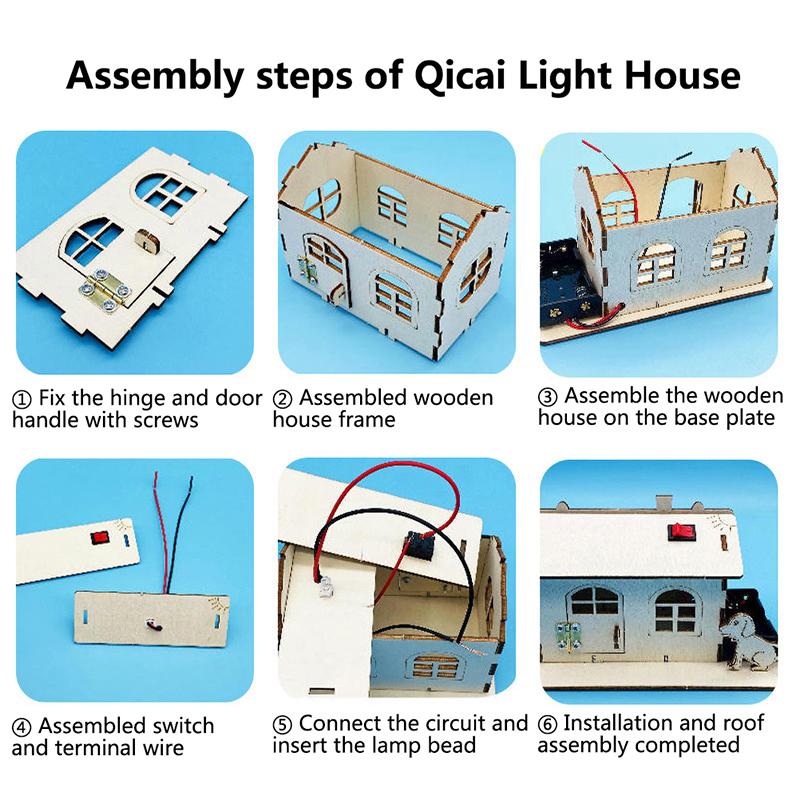 Assembly steps of Qicai Light House

① Fix the hinge and door handle with screws

② Assembled wooden house frame

③ Assemble the wooden house on the base plate

④ Assembled switch and terminal wire

⑤ Connect the circuit and insert the lamp bead

⑥ Installation and roof assembly completed