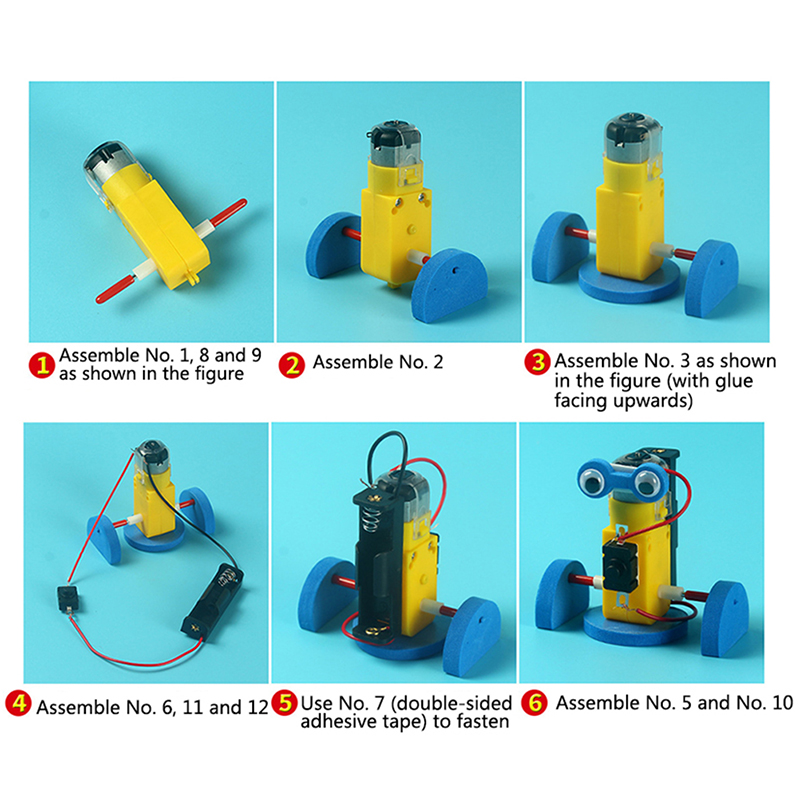 1 Assemble No. 1, 8 and 9 as shown in the figure

2 Assemble No. 2

3 Assemble No. 3 as shown in the figure (with glue facing upwards)

4 Assemble No. 6, 11 and 12

5 Use No. 7 (double-sided adhesive tape) to fasten

6 Assemble No. 5 and No. 10